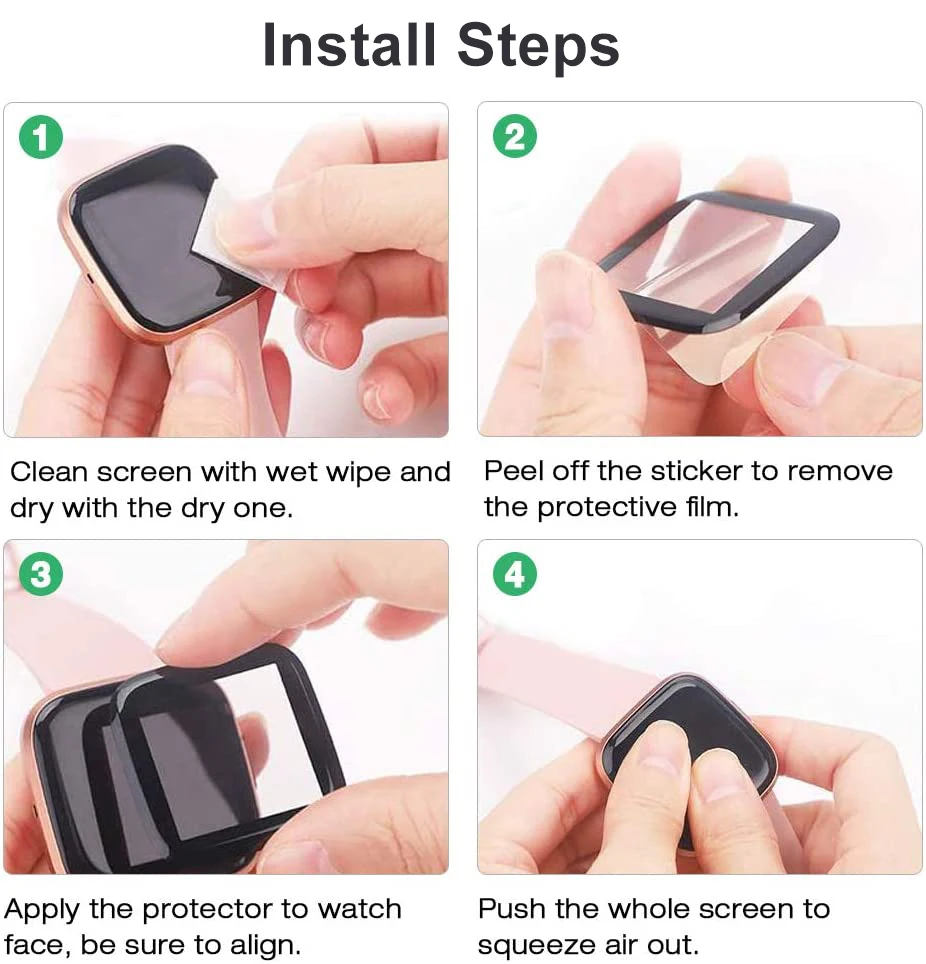 Install Steps

1

Clean screen with wet wipe and dry with the dry one.

2

Peel off the sticker to remove the protective film.

3

Apply the protector to watch face, be sure to align.

4

Push the whole screen to squeeze air out.