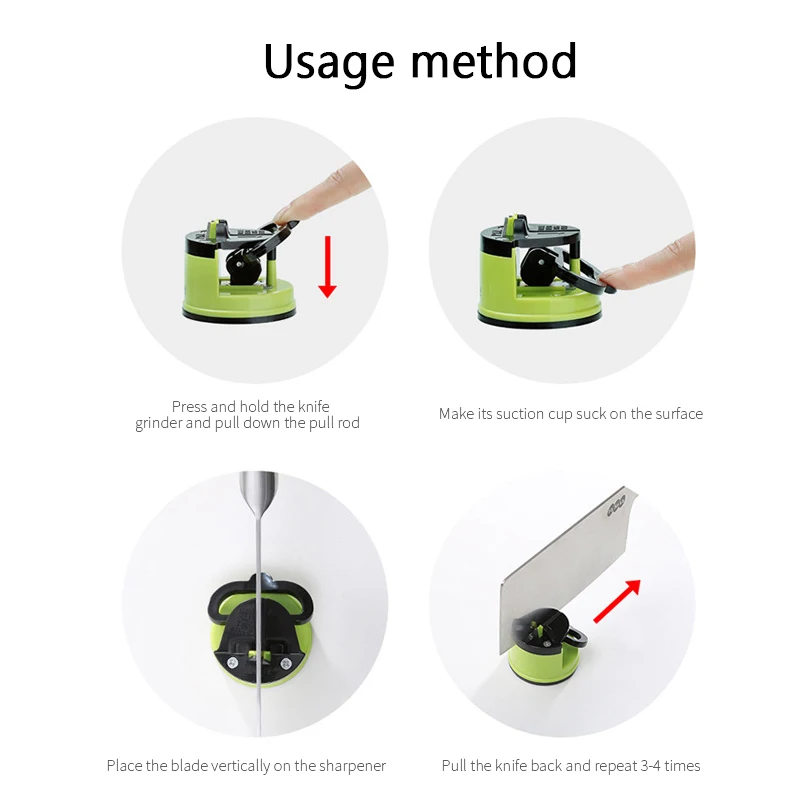 Usage method

Press and hold the knife grinder and pull down the pull rod

Make its suction cup suck on the surface

Place the blade vertically on the sharpener

Pull the knife back and repeat 3-4 times