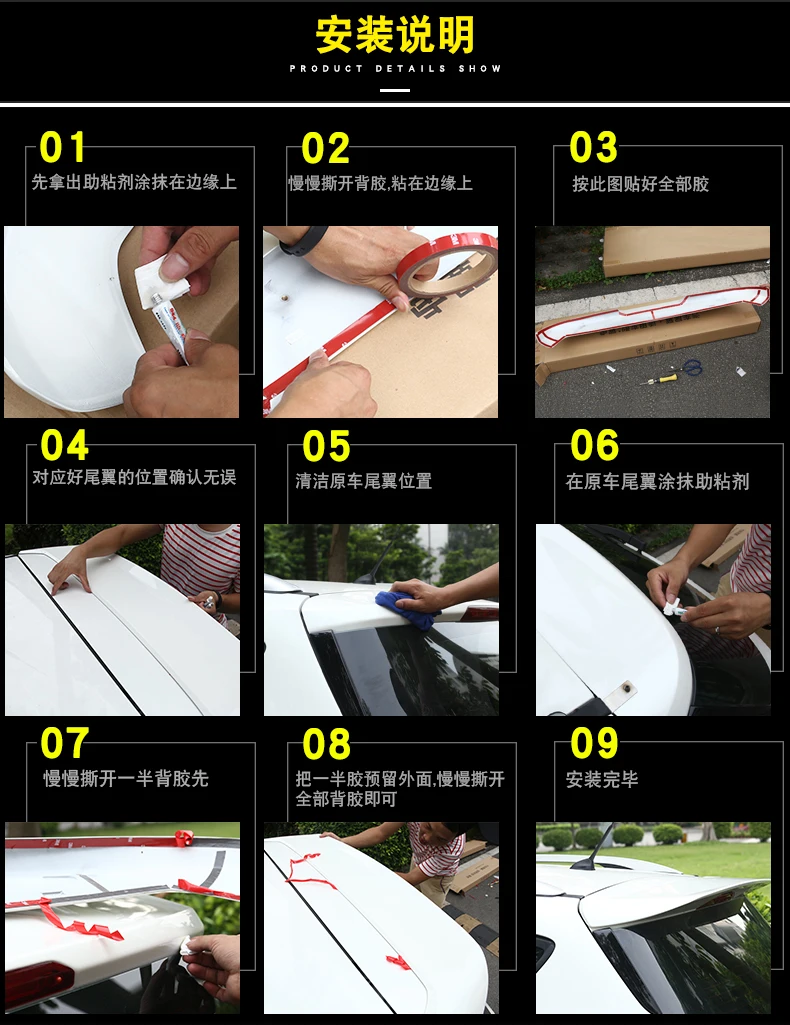 安装说明

PRODUCT DETAILS SHOW

01
先拿出助粘剂涂抹在边缘上

02
慢慢撕开背胶,粘在边缘上

03
按此图贴好全部胶

04
对应好尾翼的位置确认无误

05
清洁原车尾翼位置

06
在原车尾翼涂抹助粘剂

07
慢慢撕开一半背胶先

08
把一半胶预留外面,慢慢撕开全部背胶即可

09
安装完毕