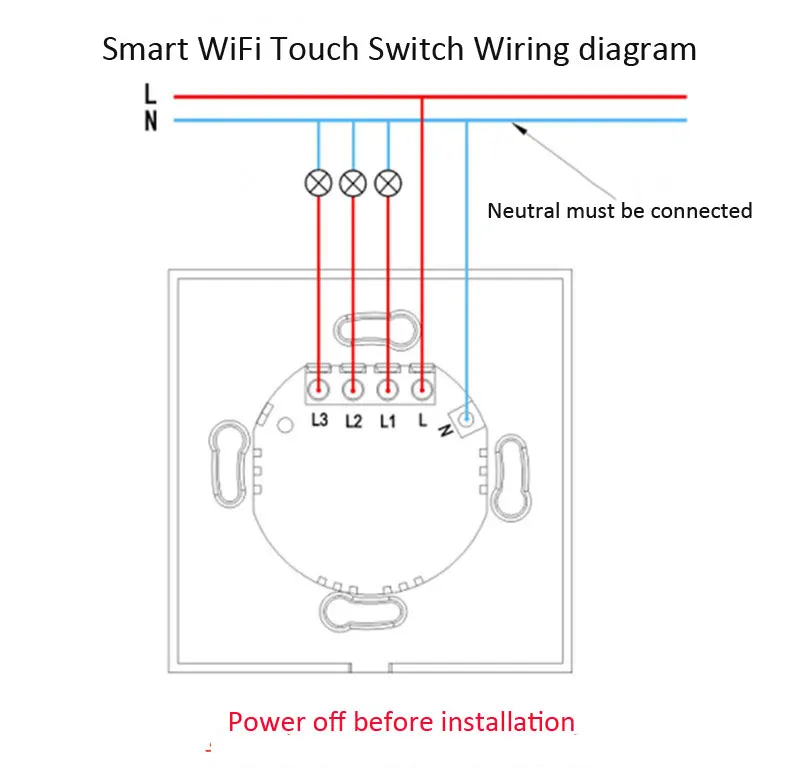 Smart WiFi Touch Switch Wiring diagram

L
N

Neutral must be connected

L3 L2 L1 L N

Power off before installation