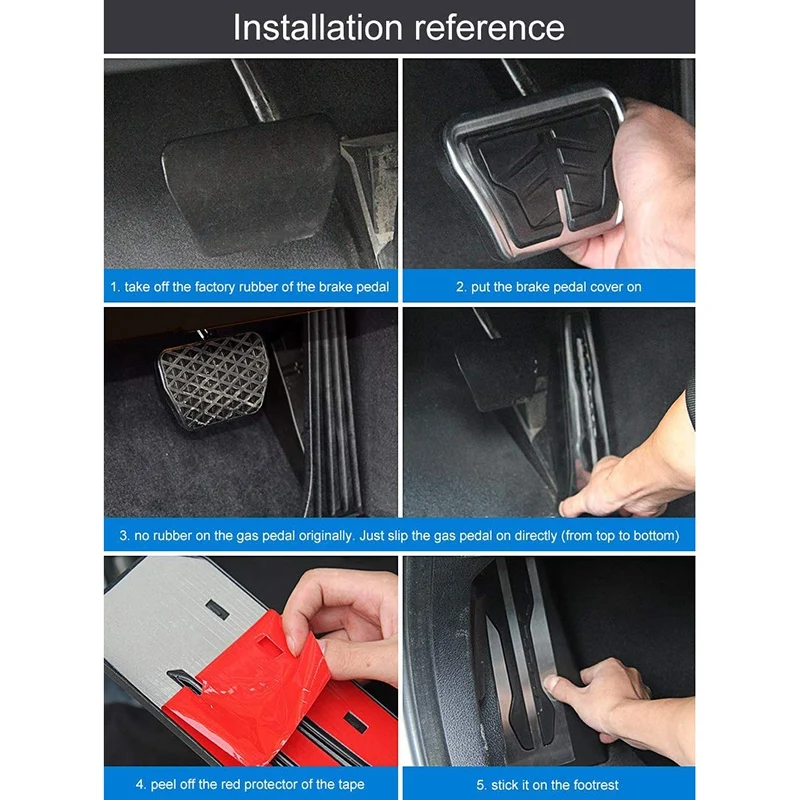 Installation reference

1. take off the factory rubber of the brake pedal

2. put the brake pedal cover on

3. no rubber on the gas pedal originally. Just slip the gas pedal on directly (from top to bottom)

4. peel off the red protector of the tape

5. stick it on the footrest