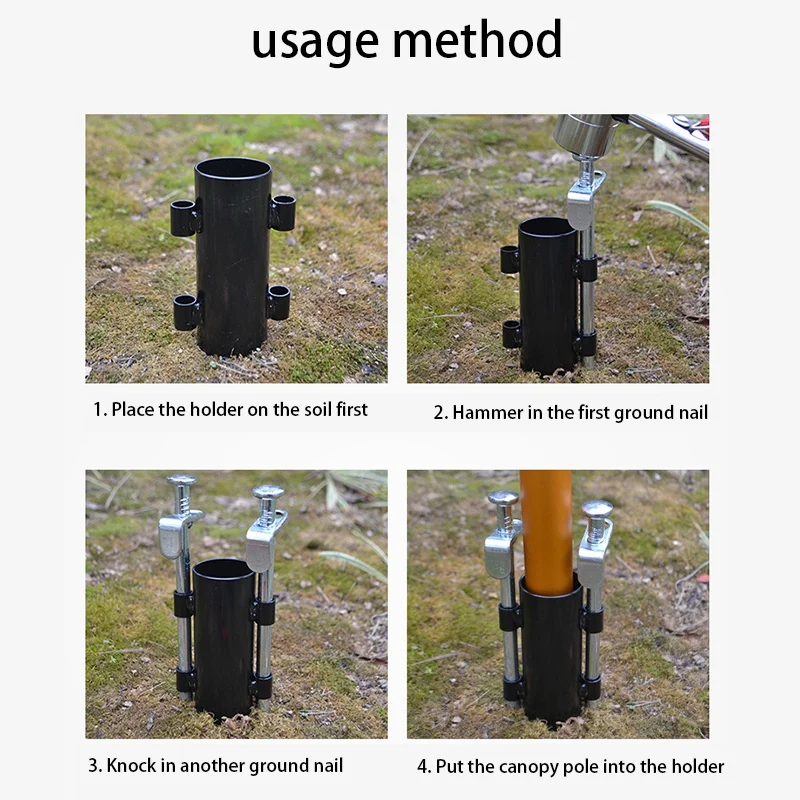 usage method

1. Place the holder on the soil first

2. Hammer in the first ground nail

3. Knock in another ground nail

4. Put the canopy pole into the holder