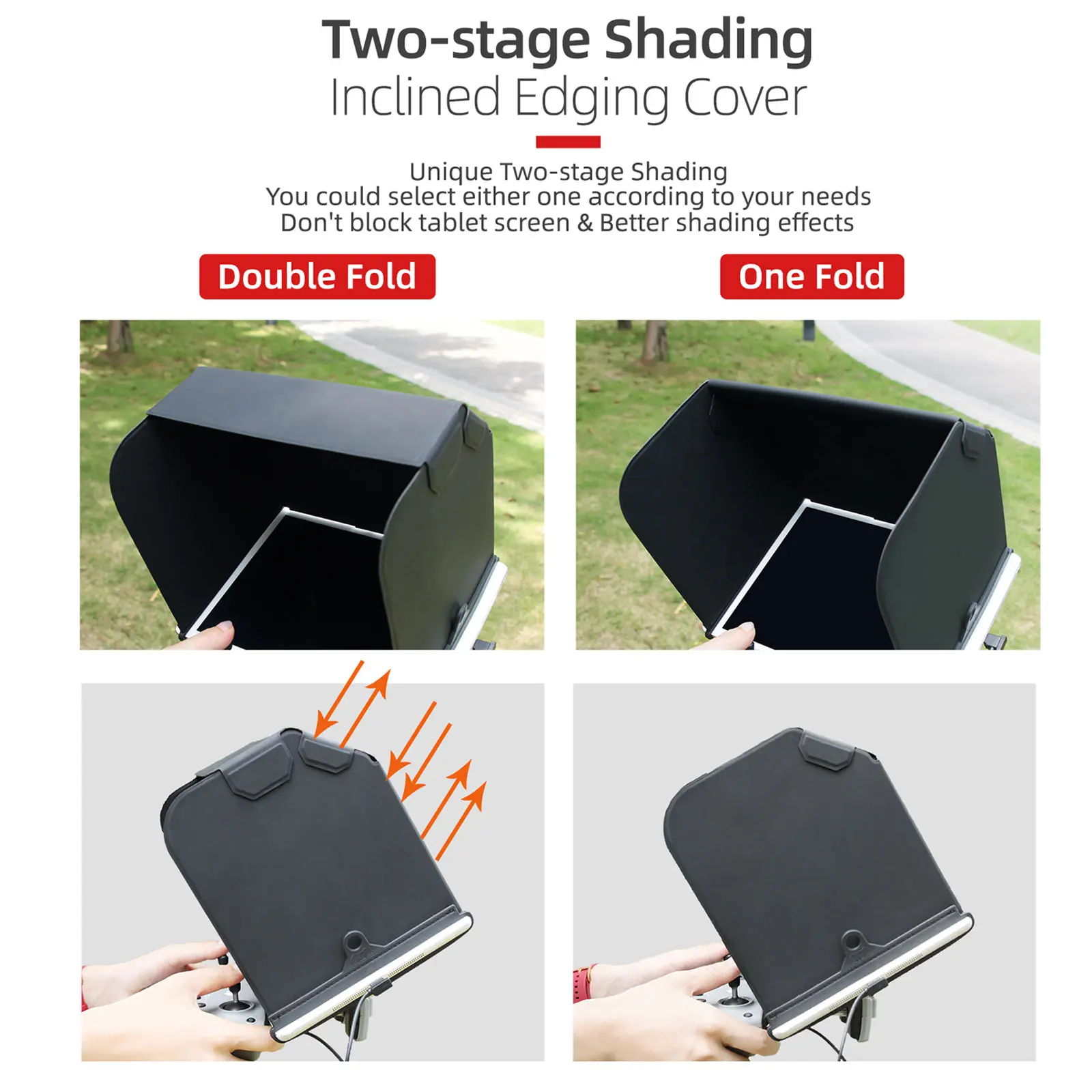 Two-stage Shading
Inclined Edging Cover

Unique Two-stage Shading
You could select either one according to your needs
Don't block tablet screen & Better shading effects

Double Fold

One Fold