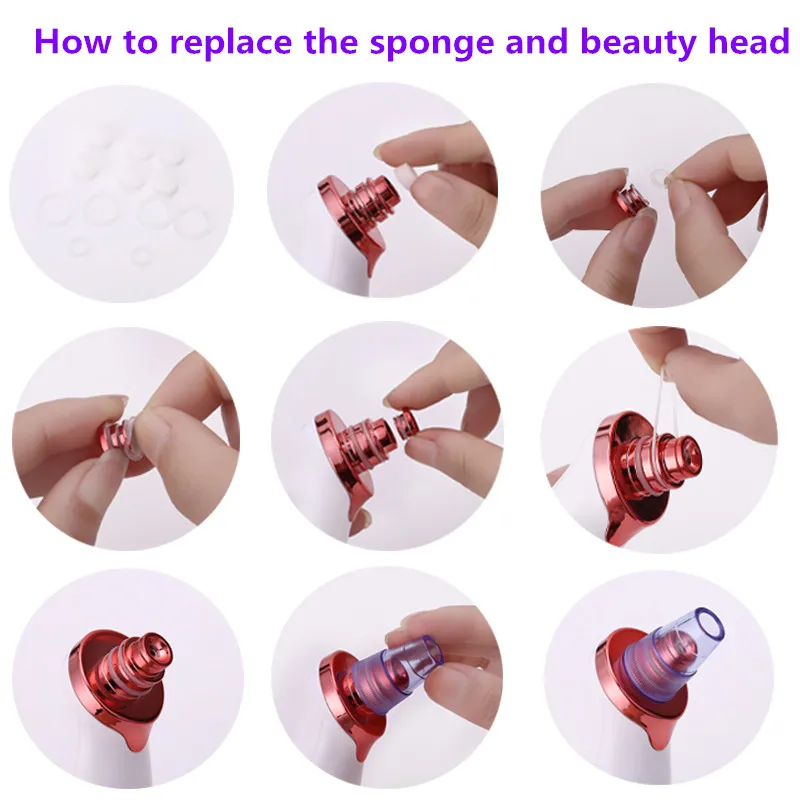 How to replace the sponge and beauty head