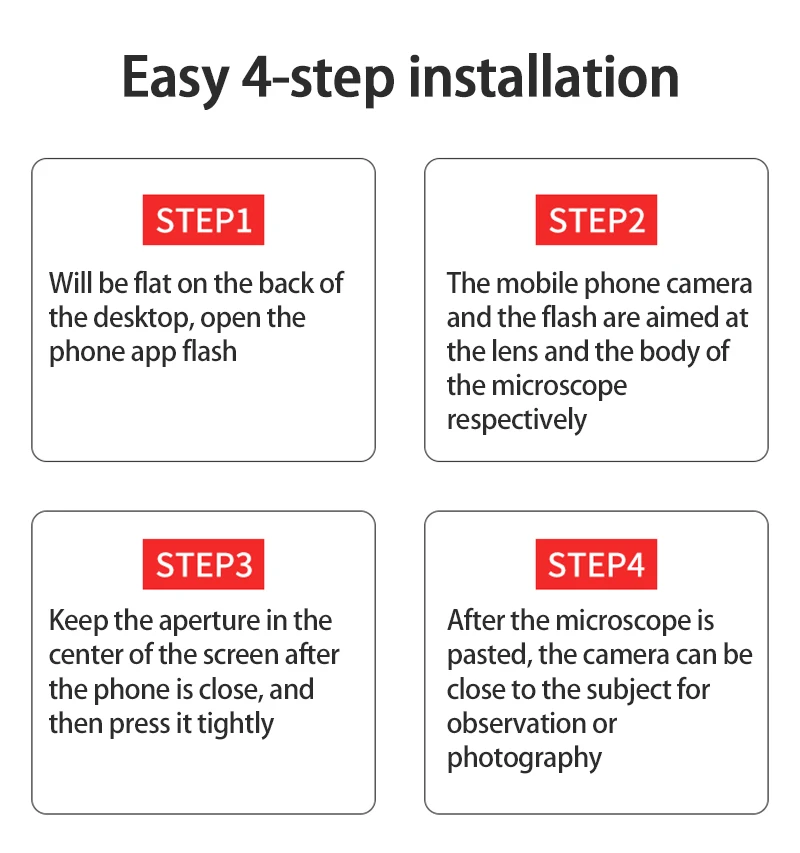 Easy 4-step installation

STEP1

Will be flat on the back of the desktop, open the phone app flash

STEP2

The mobile phone camera and the flash are aimed at the lens and the body of the microscope respectively

STEP3

Keep the aperture in the center of the screen after the phone is close, and then press it tightly

STEP4

After the microscope is pasted, the camera can be close to the subject for observation or photography