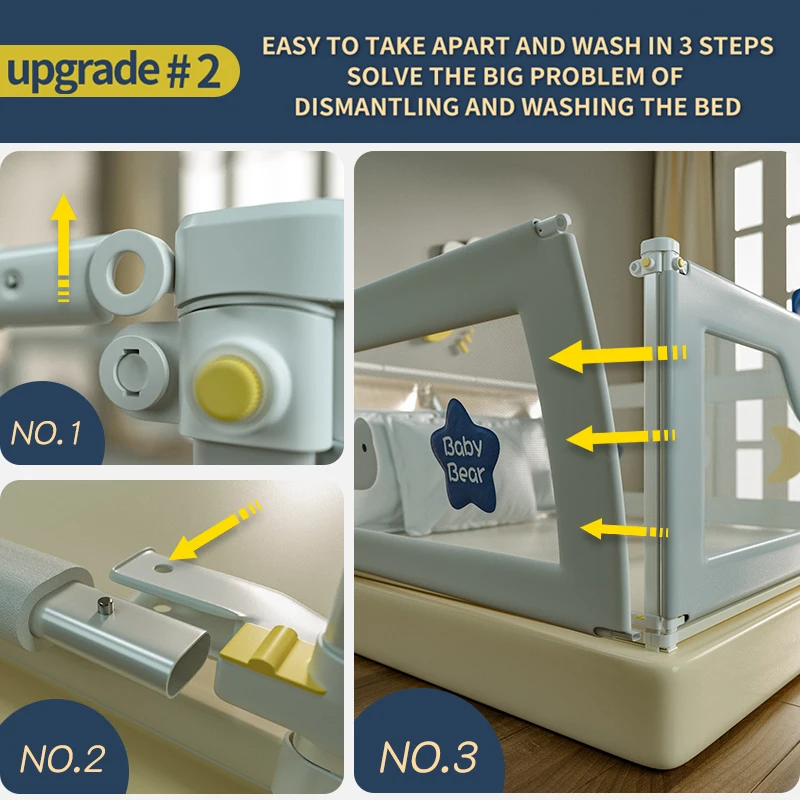 upgrade # 2

EASY TO TAKE APART AND WASH IN 3 STEPS
SOLVE THE BIG PROBLEM OF
DISMANTLING AND WASHING THE BED

NO.1

NO.2

Baby Bear

NO.3