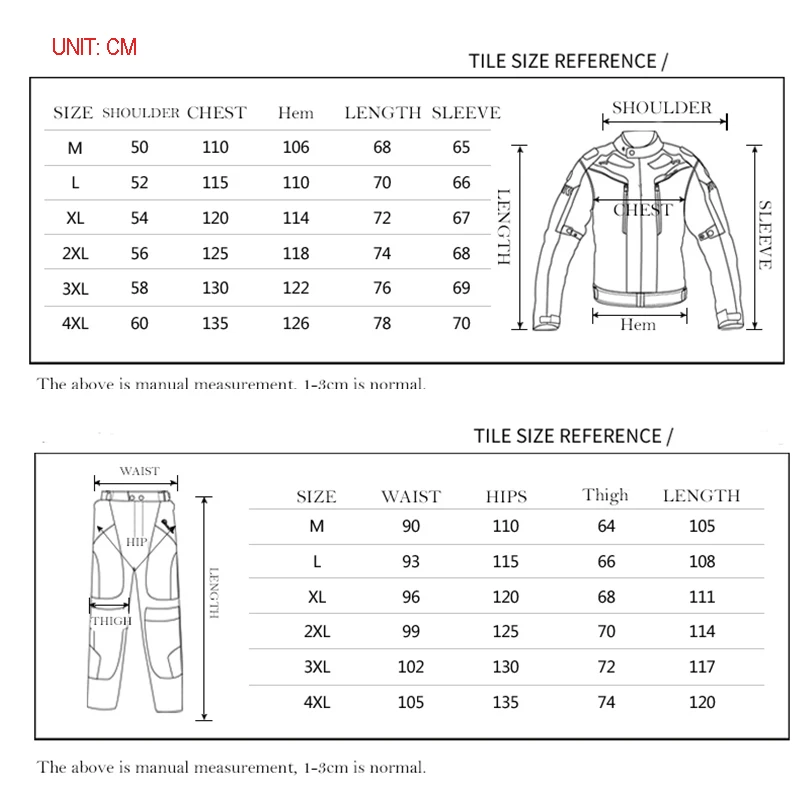 UNIT: CM

TILE SIZE REFERENCE /

| SIZE | SHOULDER | CHEST | Hem | LENGTH | SLEEVE |
|---|---|---|---|---|---|
| M | 50 | 110 | 106 | 68 | 65 |
| L | 52 | 115 | 110 | 70 | 66 |
| XL | 54 | 120 | 114 | 72 | 67 |
| 2XL | 56 | 125 | 118 | 74 | 68 |
| 3XL | 58 | 130 | 122 | 76 | 69 |
| 4XL | 60 | 135 | 126 | 78 | 70 |

SHOULDER
LENGTH
CHEST
SLEEVE
Hem

The above is manual measurement. 1-3cm is normal.

TILE SIZE REFERENCE /

WAIST
HIP
THIGH
LENGTH

| SIZE | WAIST | HIPS | Thigh | LENGTH |
|---|---|---|---|---|
| M | 90 | 110 | 64 | 105 |
| L | 93 | 115 | 66 | 108 |
| XL | 96 | 120 | 68 | 111 |
| 2XL | 99 | 125 | 70 | 114 |
| 3XL | 102 | 130 | 72 | 117 |
| 4XL | 105 | 135 | 74 | 120 |

The above is manual measurement, 1-3cm is normal.