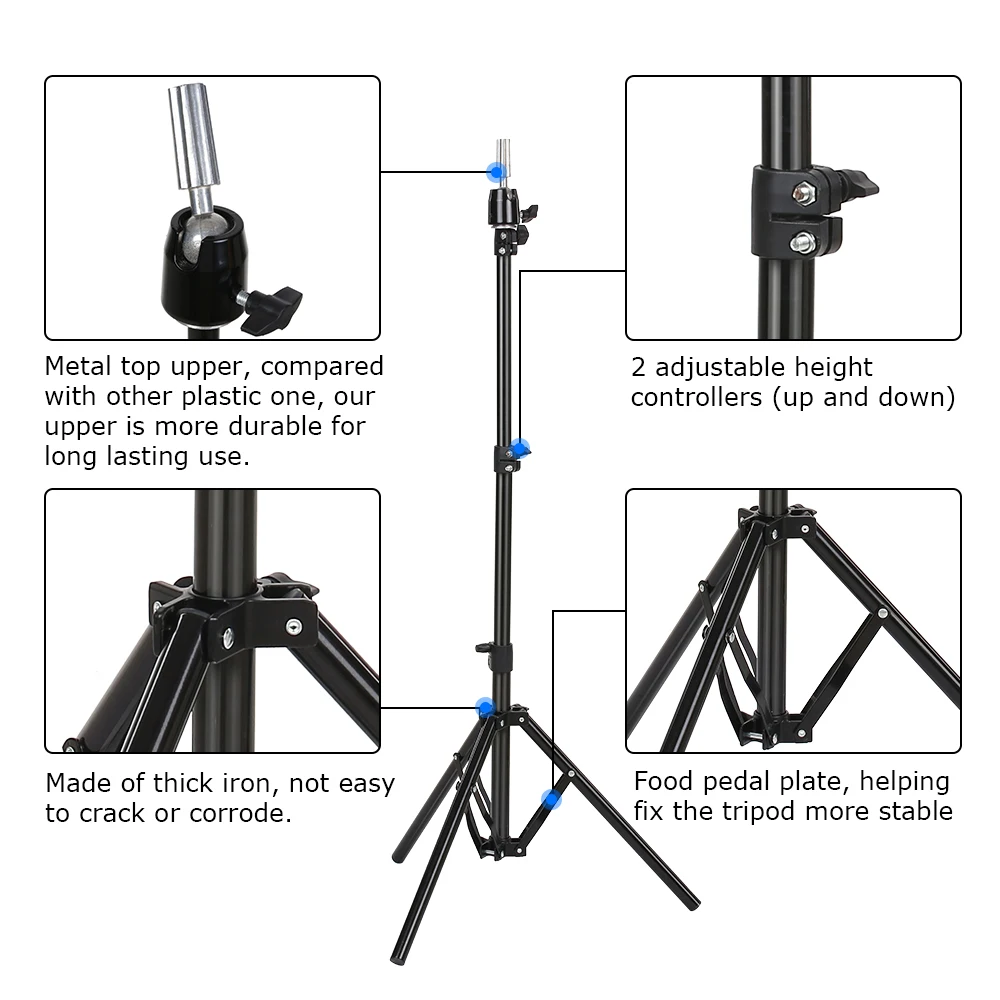 Metal top upper, compared with other plastic one, our upper is more durable for long lasting use.

2 adjustable height controllers (up and down)

Made of thick iron, not easy to crack or corrode.

Food pedal plate, helping fix the tripod more stable