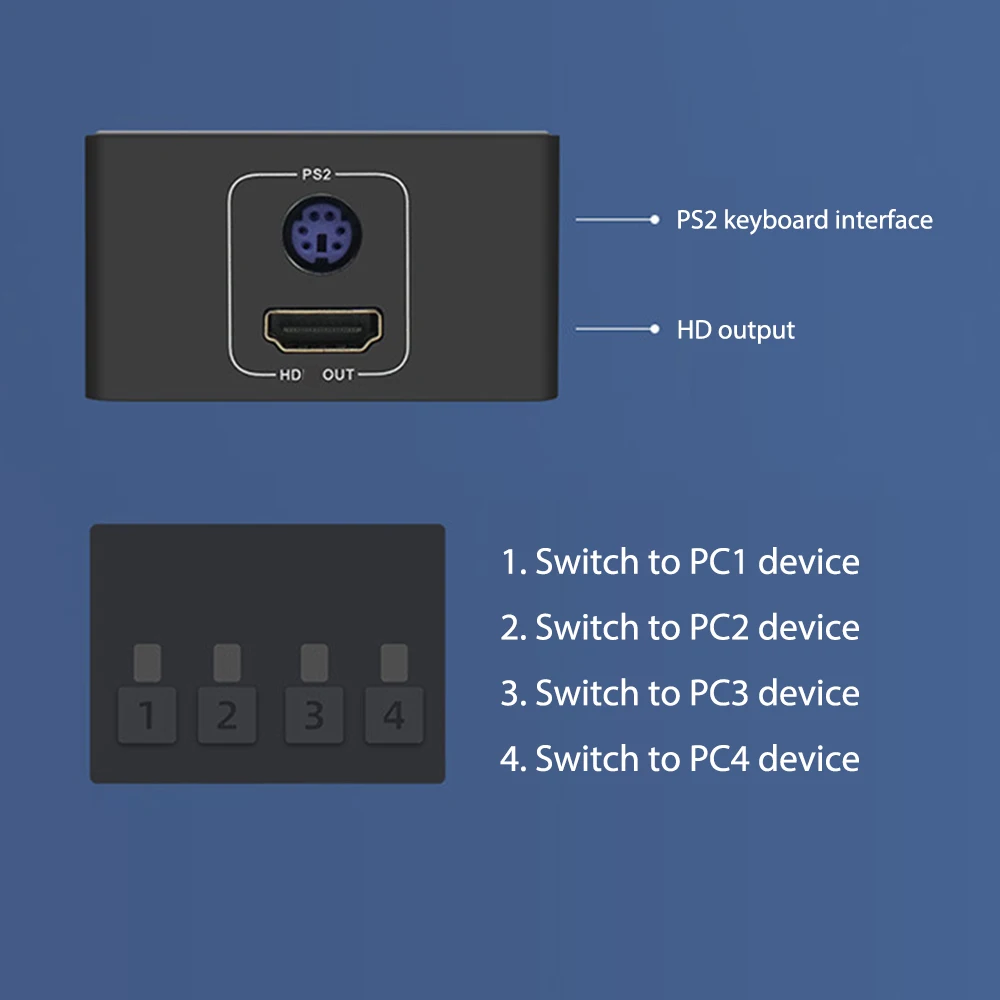 PS2

HD OUT

PS2 keyboard interface

HD output

1 2 3 4

1. Switch to PC1 device

2. Switch to PC2 device

3. Switch to PC3 device

4. Switch to PC4 device