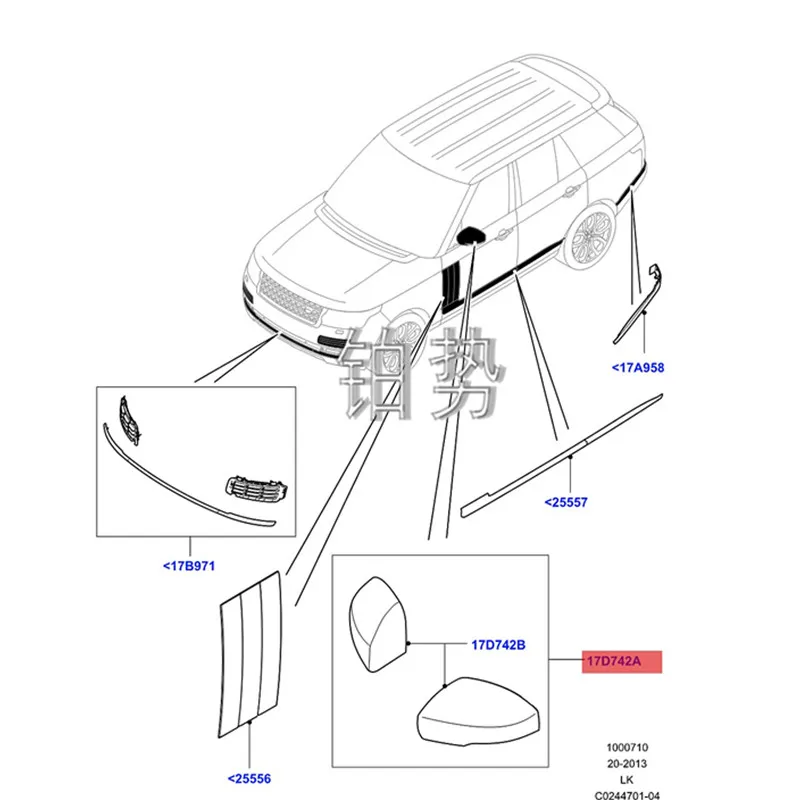 铂势

<17A958

<25557

<17B971

17D742B

17D742A

<25556

1000710
20-2013
LK
C0244701-04