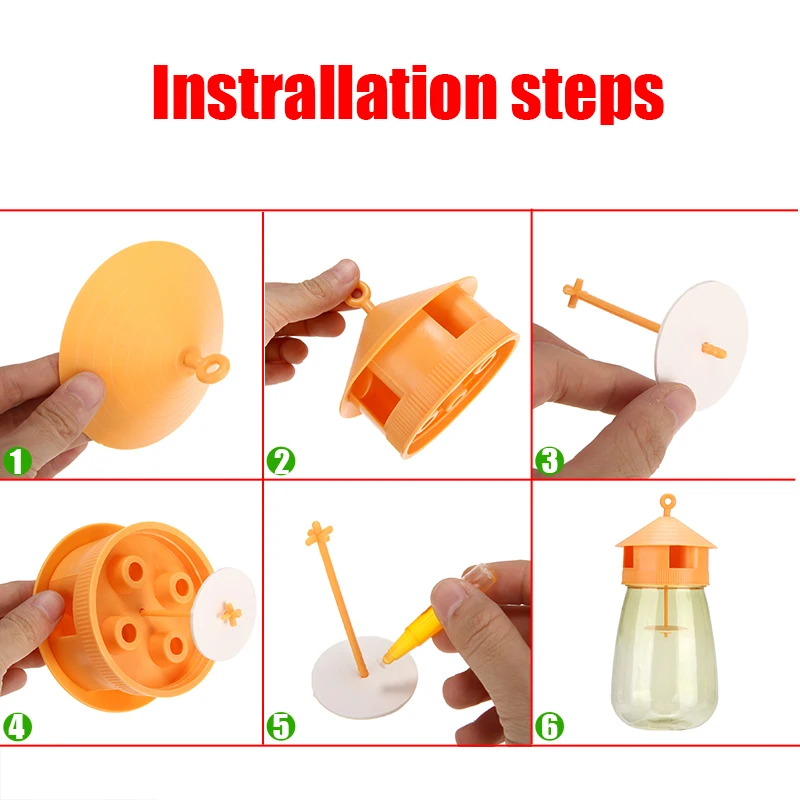 Instrallation steps

1

2

3

4

5

6