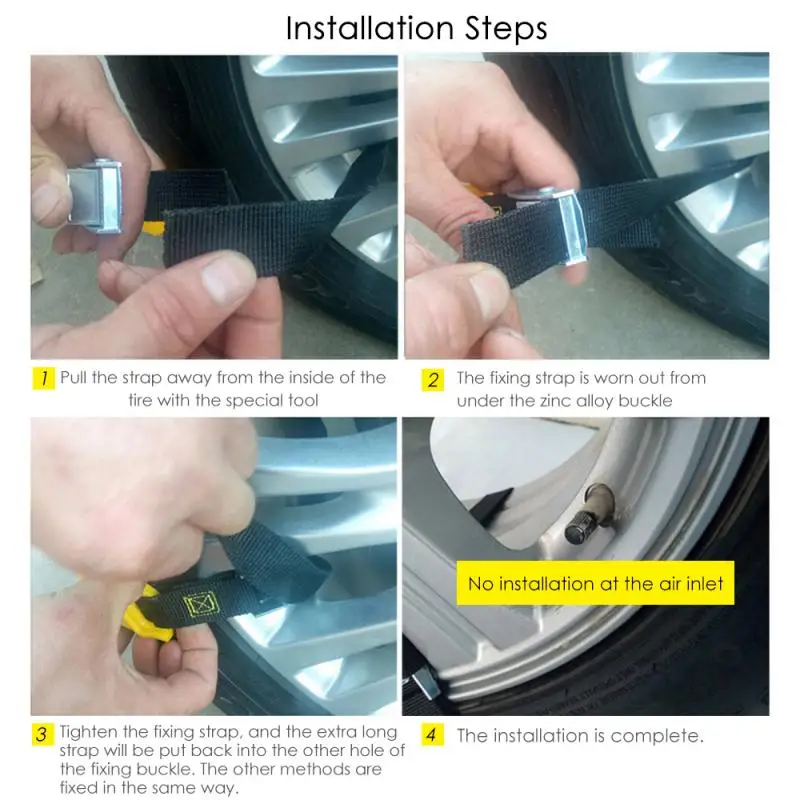 Installation Steps

1 Pull the strap away from the inside of the tire with the special tool

2 The fixing strap is worn out from under the zinc alloy buckle

No installation at the air inlet

3 Tighten the fixing strap, and the extra long strap will be put back into the other hole of the fixing buckle. The other methods are fixed in the same way.

4 The installation is complete.