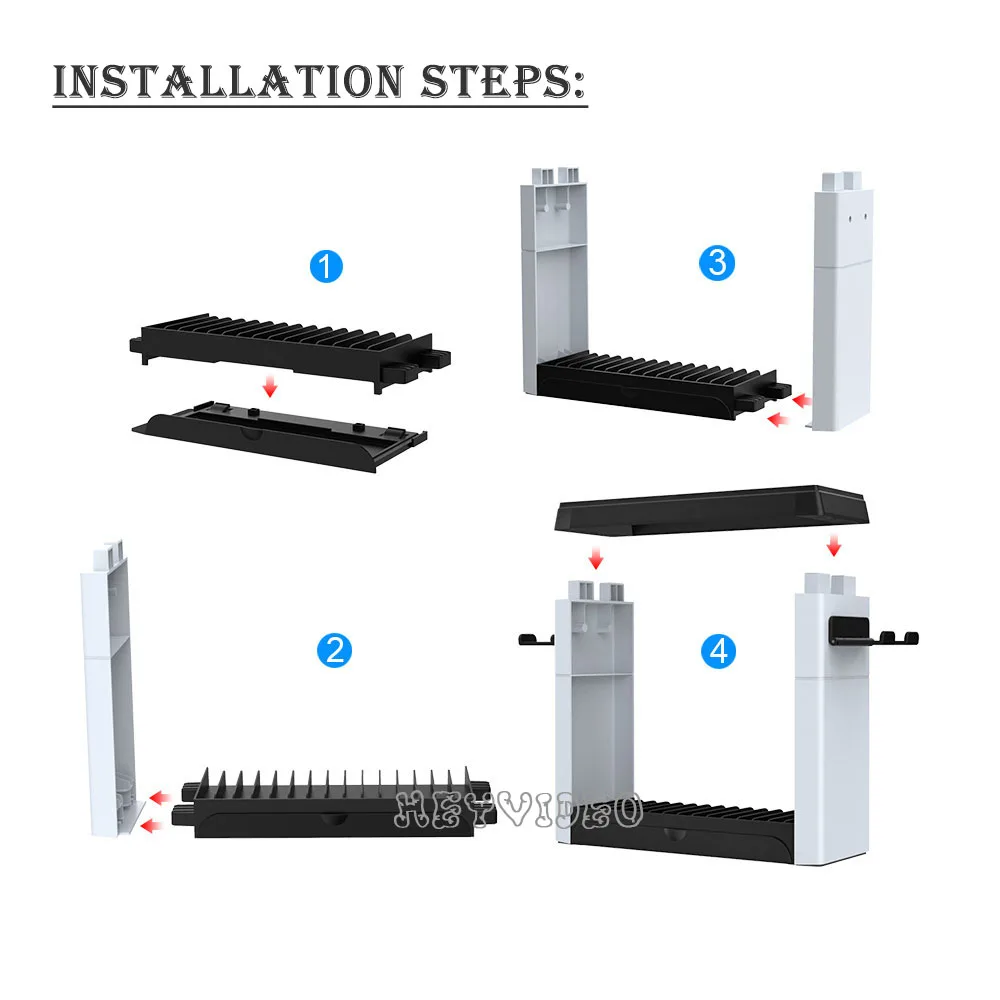 INSTALLATION STEPS:

1

3

2

4

HEYVIDEO