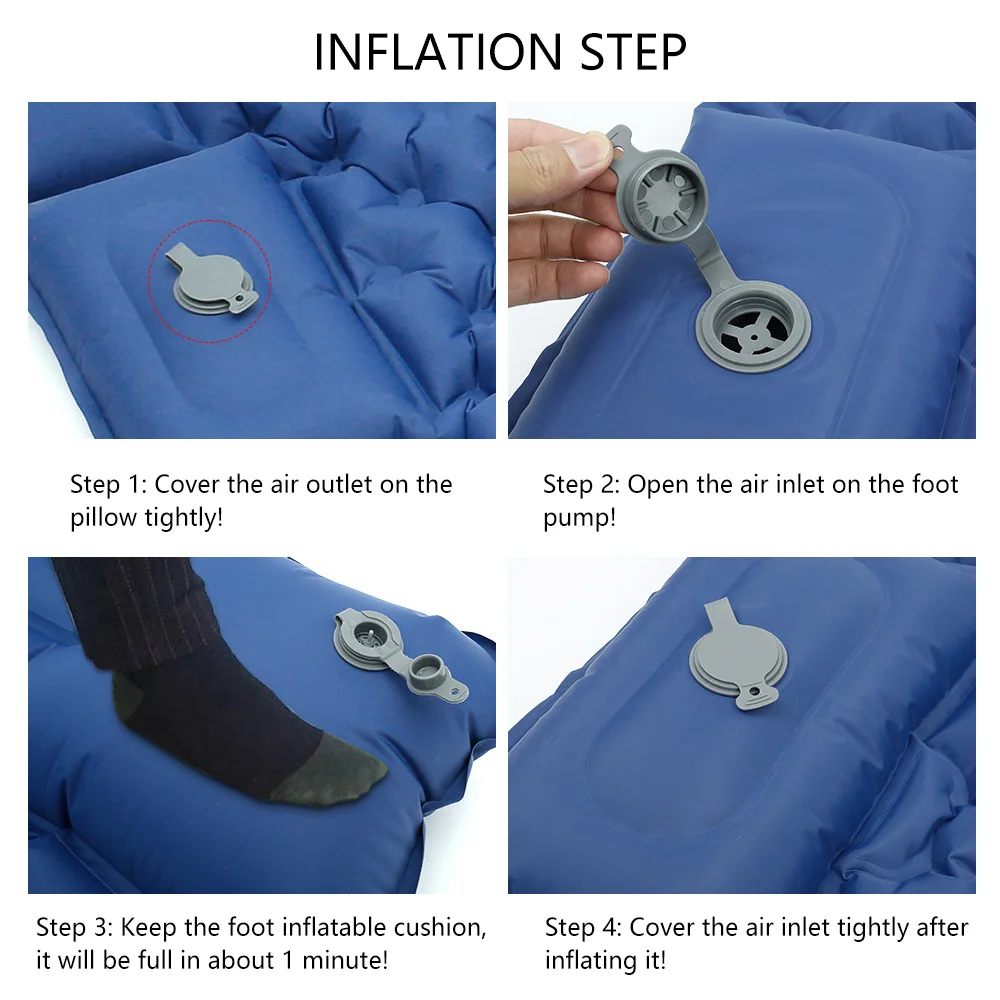 INFLATION STEP

Step 1: Cover the air outlet on the pillow tightly!

Step 2: Open the air inlet on the foot pump!

Step 3: Keep the foot inflatable cushion, it will be full in about 1 minute!

Step 4: Cover the air inlet tightly after inflating it!