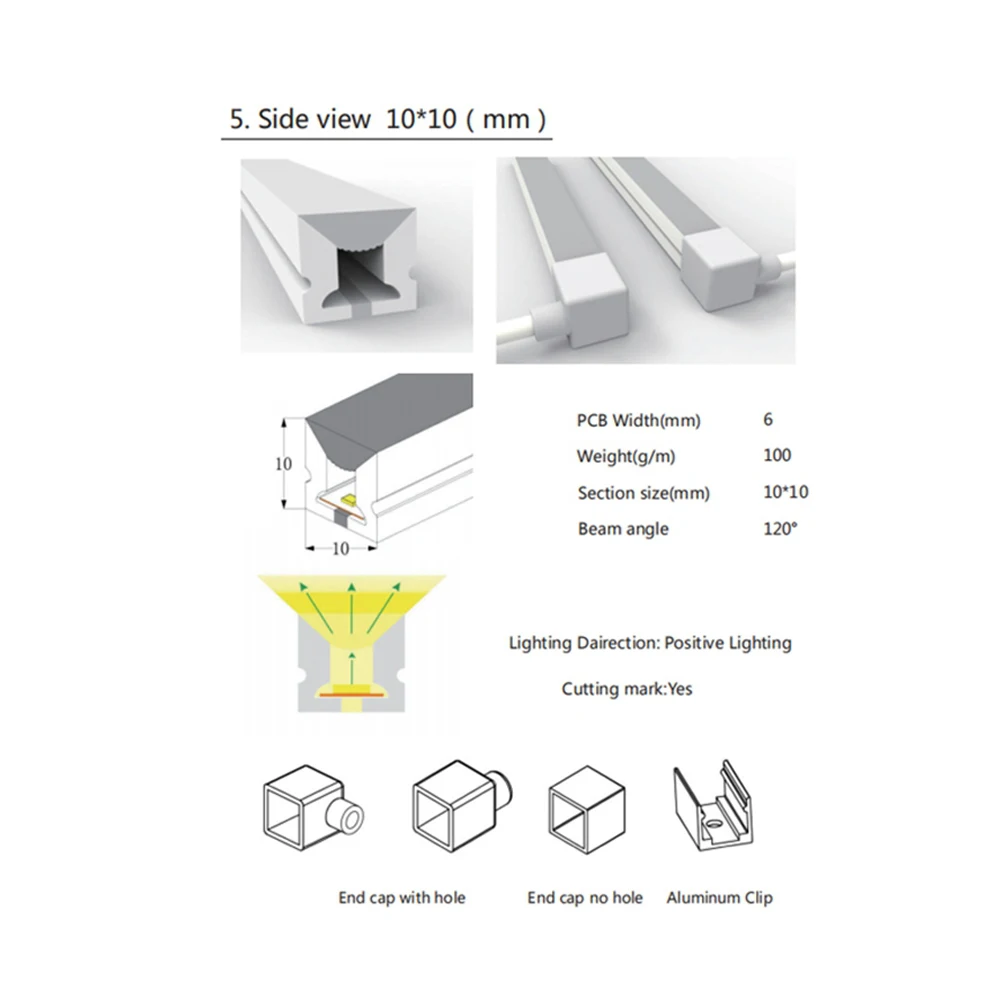 5. Side view 10*10 ( mm )

10

10

| PCB Width(mm) | 6 |
|---|---|
| Weight(g/m) | 100 |
| Section size(mm) | 10*10 |
| Beam angle | 120° |

Lighting Dairection: Positive Lighting

Cutting mark:Yes

End cap with hole

End cap no hole

Aluminum Clip