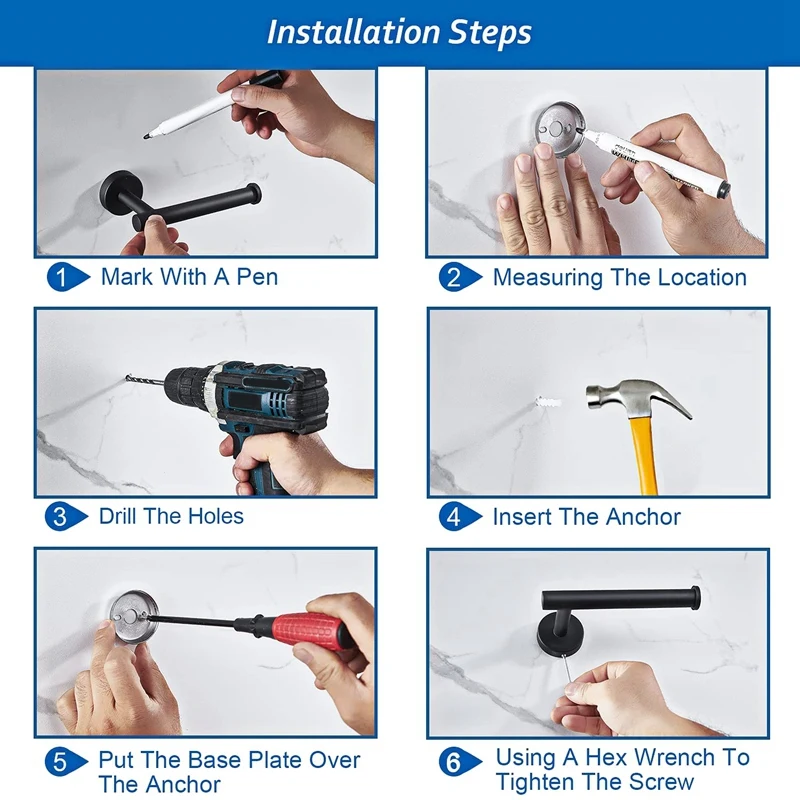 Installation Steps

1 Mark With A Pen

2 Measuring The Location

3 Drill The Holes

4 Insert The Anchor

5 Put The Base Plate Over The Anchor

6 Using A Hex Wrench To Tighten The Screw