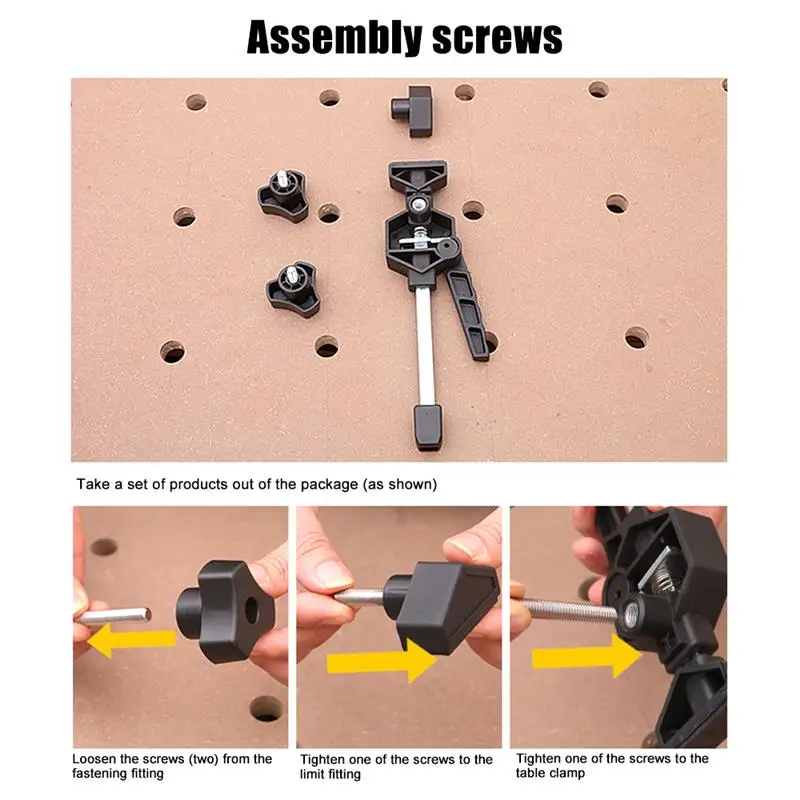 Assembly screws

Take a set of products out of the package (as shown)

Loosen the screws (two) from the fastening fitting

Tighten one of the screws to the limit fitting

Tighten one of the screws to the table clamp