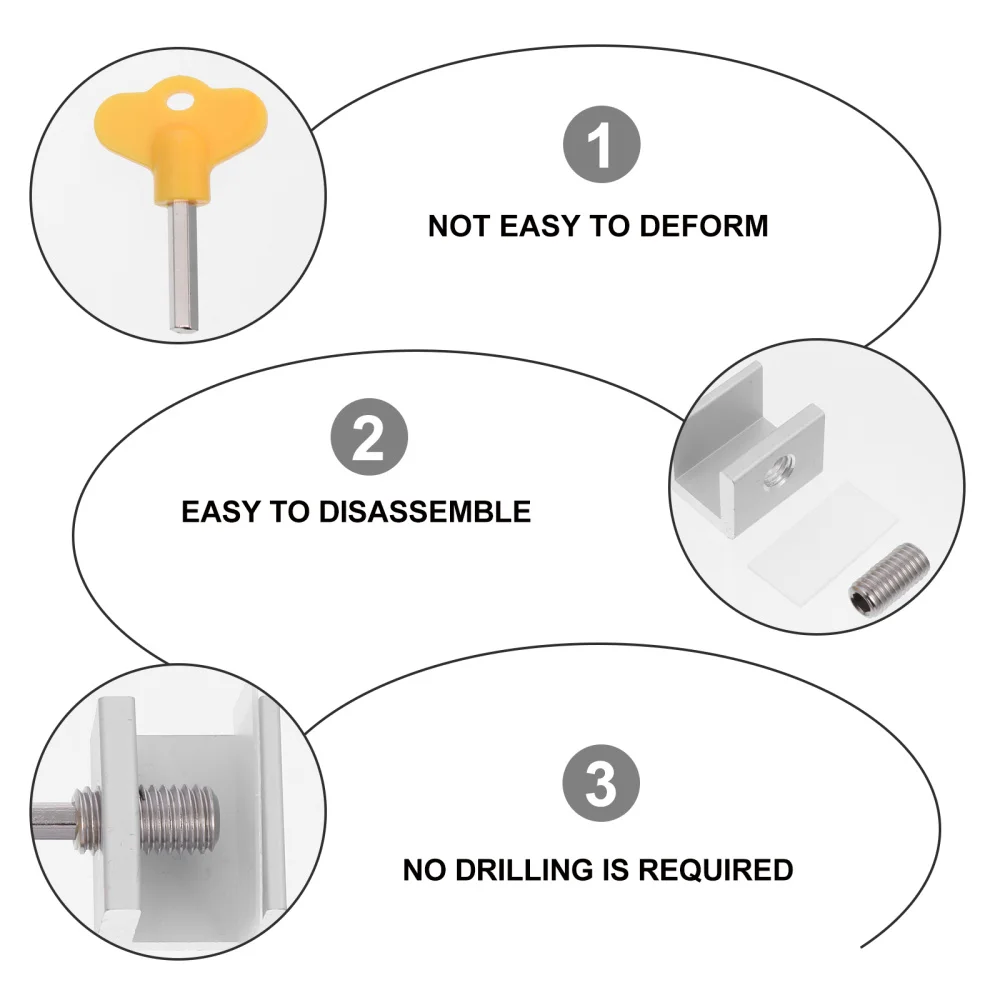 1

NOT EASY TO DEFORM

2

EASY TO DISASSEMBLE

3

NO DRILLING IS REQUIRED