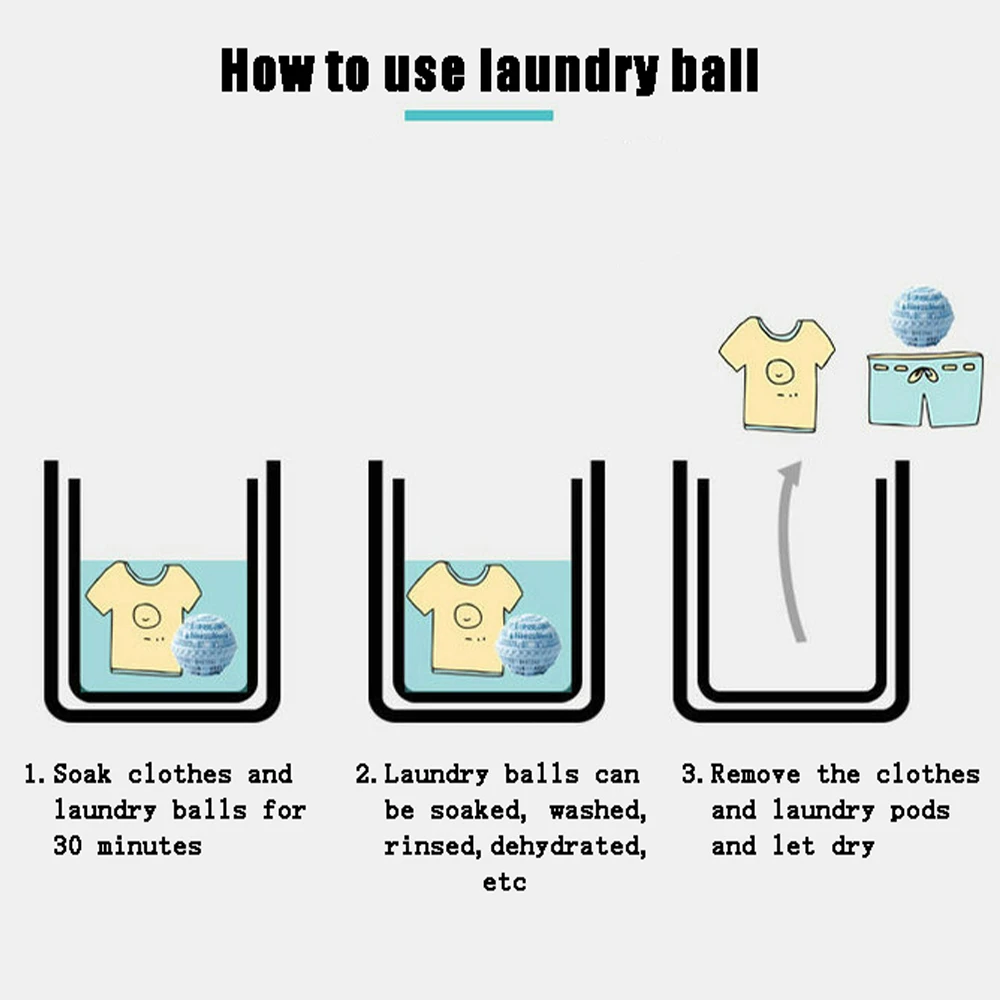 How to use laundry ball

1. Soak clothes and laundry balls for 30 minutes

2. Laundry balls can be soaked, washed, rinsed, dehydrated, etc

3. Remove the clothes and laundry pods and let dry