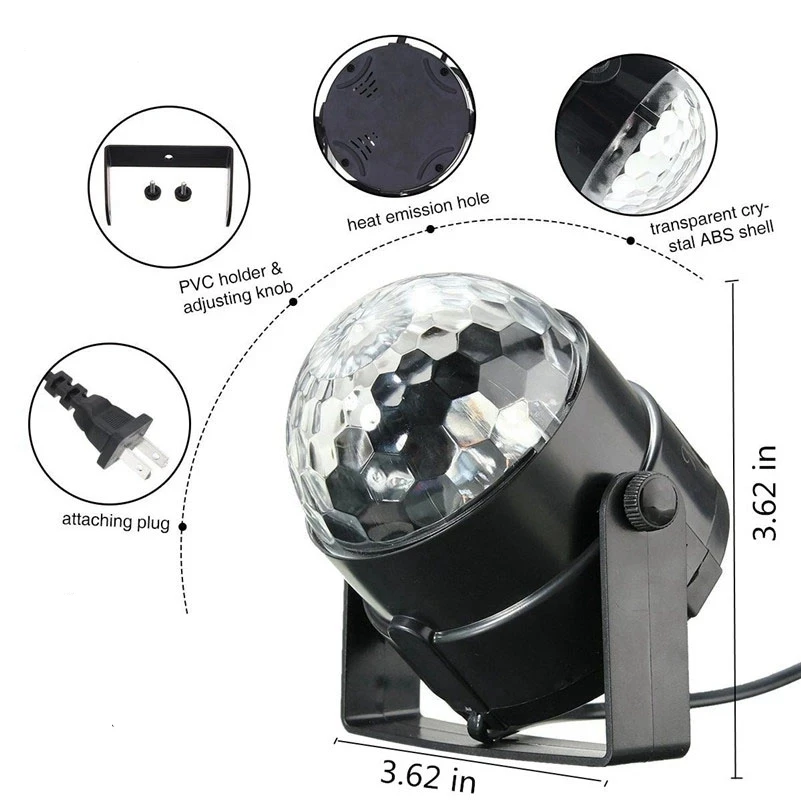 heat emission hole

transparent crystal ABS shell

PVC holder & adjusting knob

attaching plug

3.62 in

3.62 in