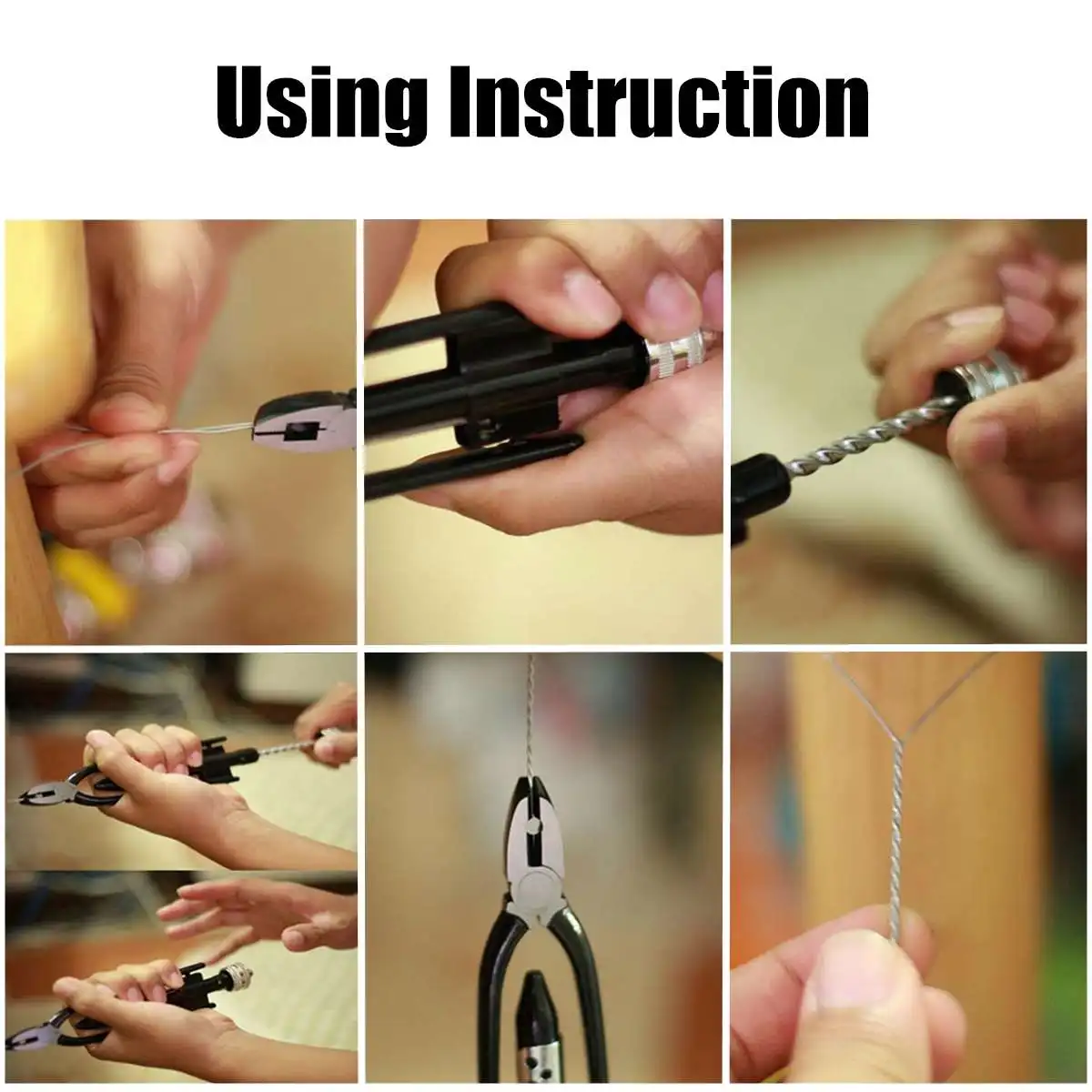 Using Instruction