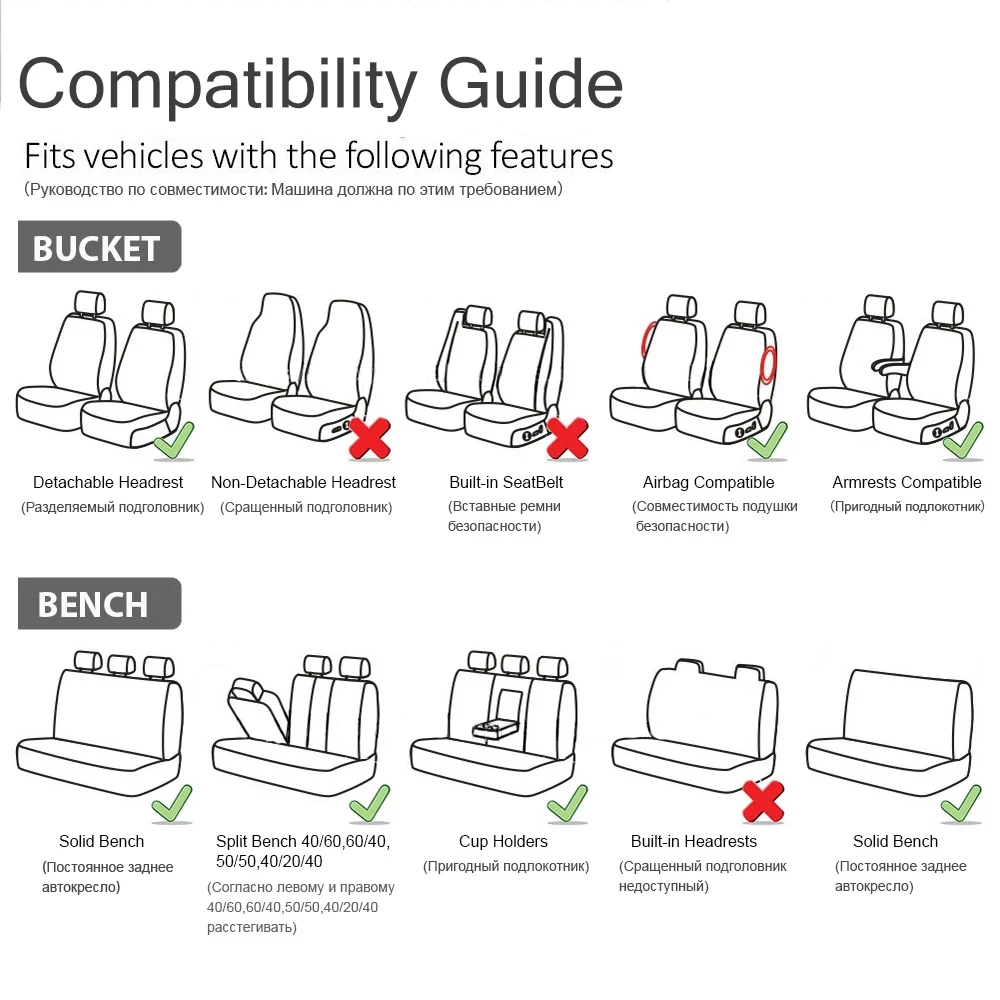 Compatibility Guide

Fits vehicles with the following features

(Руководство по совместимости: Машина должна по этим требованием)

BUCKET

Detachable Headrest
(Разделяемый подголовник)

Non-Detachable Headrest
(Сращенный подголовник)

Built-in SeatBelt
(Вставные ремни безопасности)

Airbag Compatible
(Совместимость подушки безопасности)

Armrests Compatible
(Пригодный подлокотник)

BENCH

Solid Bench
(Постоянное заднее автокресло)

Split Bench 40/60,60/40, 50/50,40/20/40
(Согласно левому и правому 40/60,60/40,50/50,40/20/40 расстегивать)

Cup Holders
(Пригодный подлокотник)

Built-in Headrests
(Сращенный подголовник недоступный)

Solid Bench
(Постоянное заднее автокресло)