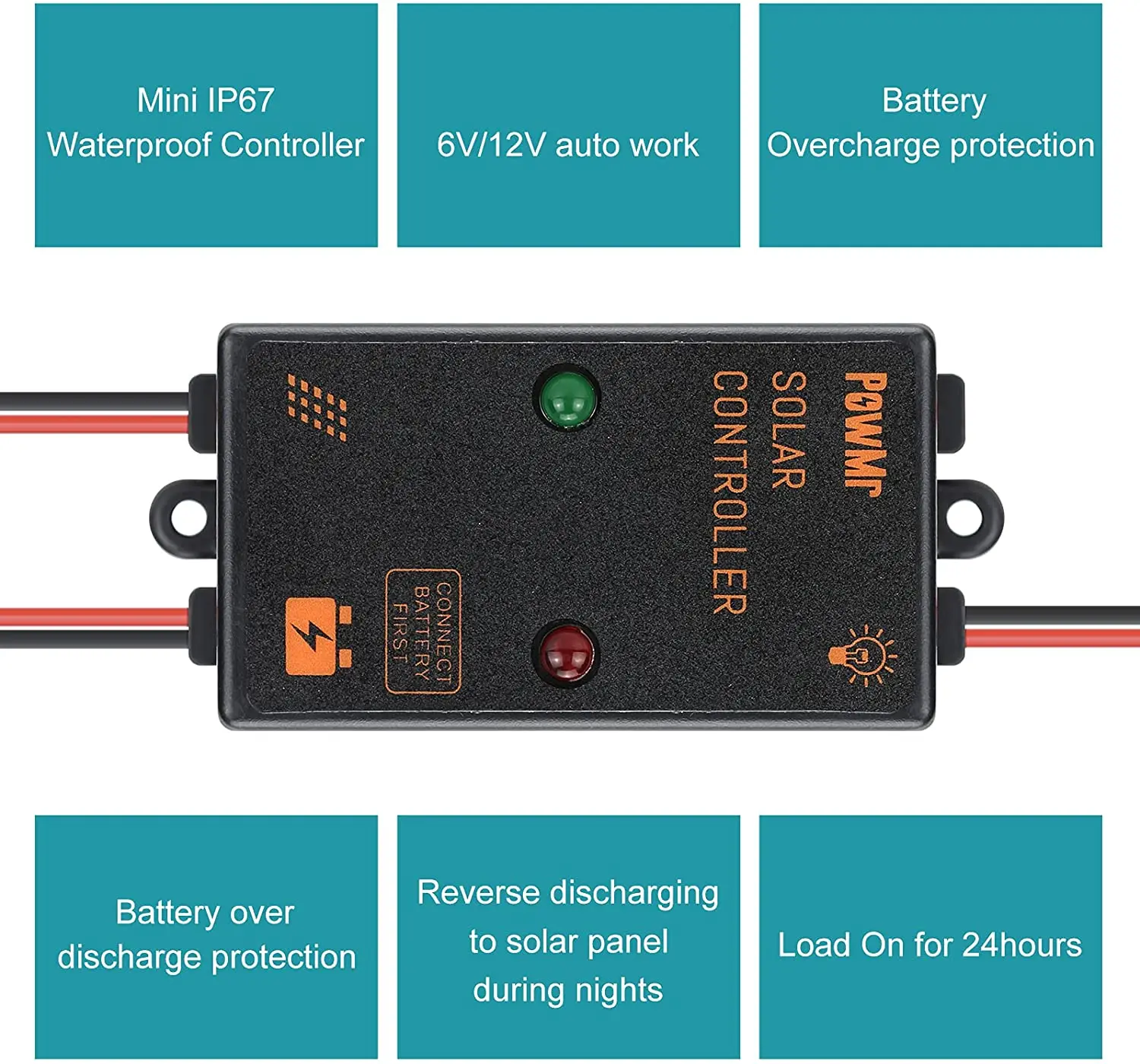 Mini IP67 Waterproof Controller

6V/12V auto work

Battery Overcharge protection

POWMR

SOLAR CONTROLLER

CONNECT BATTERY FIRST

Battery over discharge protection

Reverse discharging to solar panel during nights

Load On for 24hours