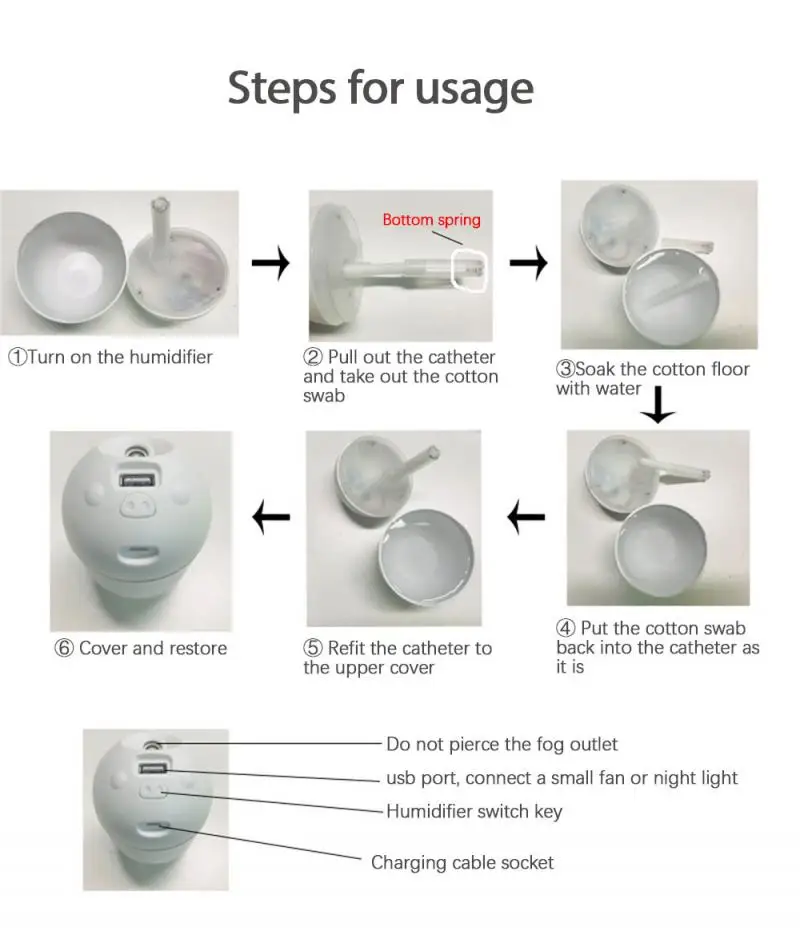 Steps for usage

①Turn on the humidifier

Bottom spring

② Pull out the catheter and take out the cotton swab

③Soak the cotton floor with water

④ Put the cotton swab back into the catheter as it is

⑤ Refit the catheter to the upper cover

⑥ Cover and restore

Do not pierce the fog outlet

usb port, connect a small fan or night light

Humidifier switch key

Charging cable socket