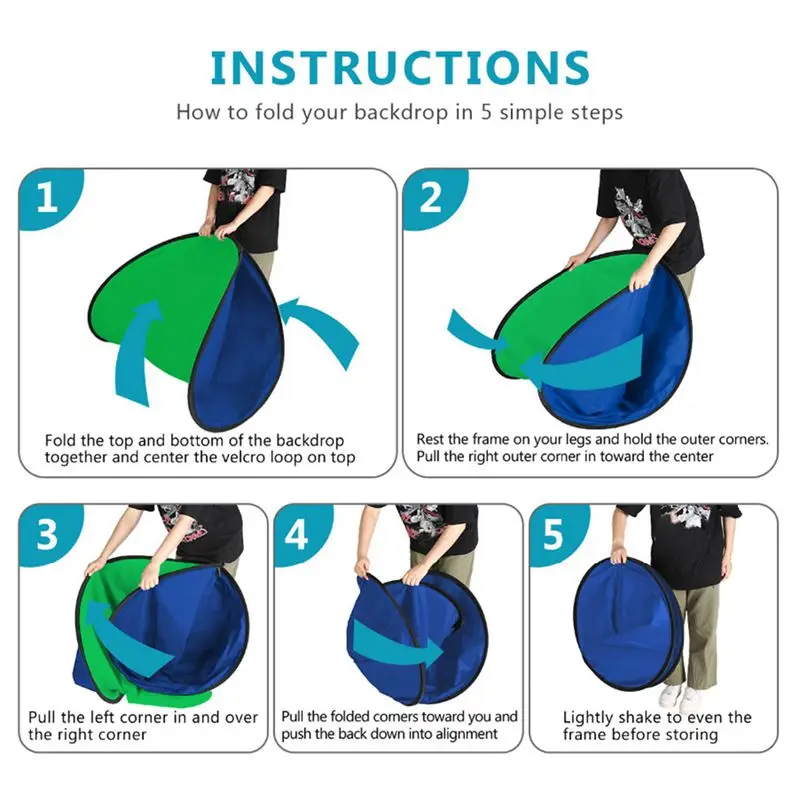 INSTRUCTIONS

How to fold your backdrop in 5 simple steps

1

Fold the top and bottom of the backdrop together and center the velcro loop on top

2

Rest the frame on your legs and hold the outer corners. Pull the right outer corner in toward the center

3

Pull the left corner in and over the right corner

4

Pull the folded corners toward you and push the back down into alignment

5

Lightly shake to even the frame before storing