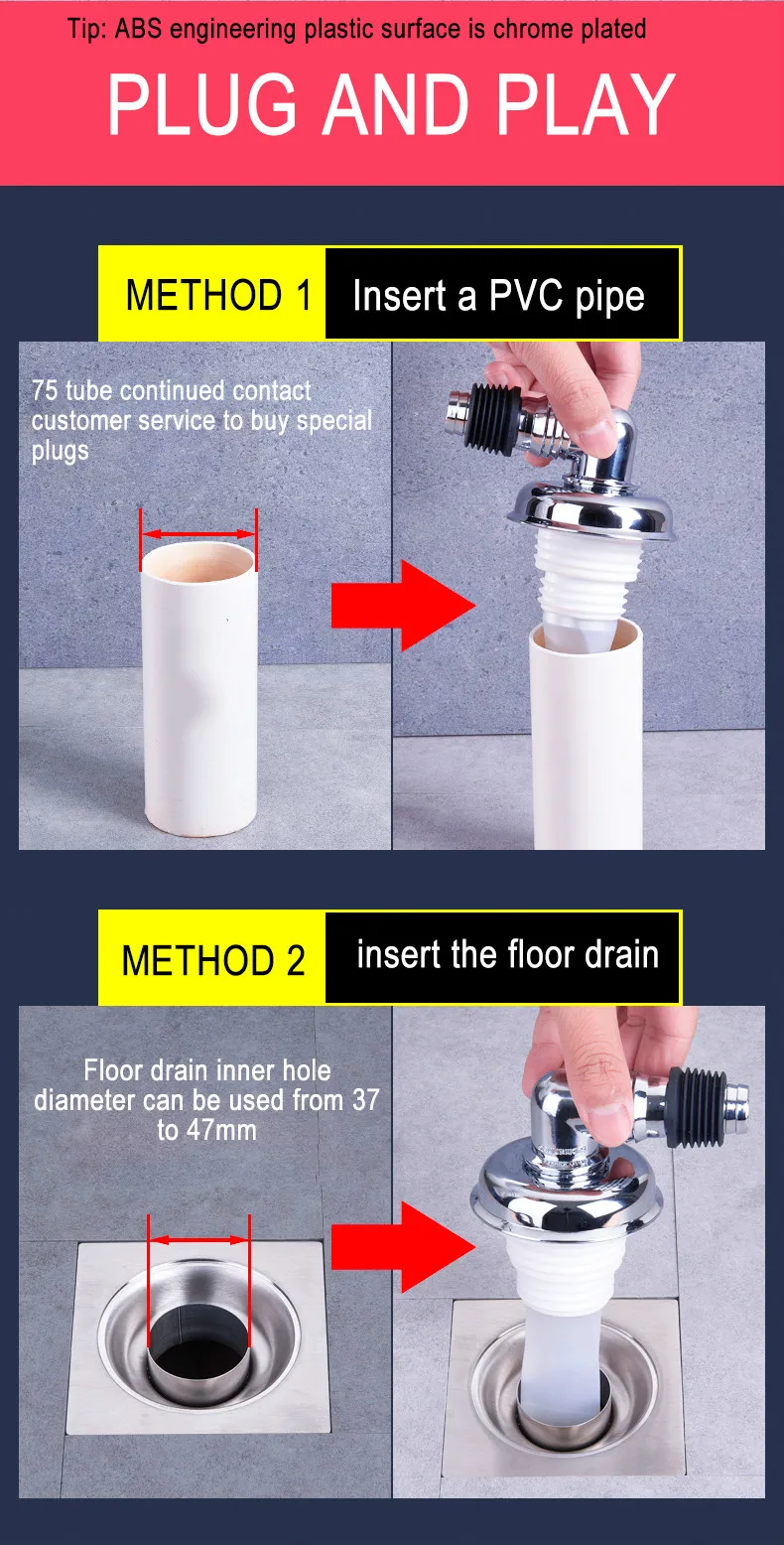 Tip: ABS engineering plastic surface is chrome plated

PLUG AND PLAY

METHOD 1 Insert a PVC pipe

75 tube continued contact customer service to buy special plugs

METHOD 2 insert the floor drain

Floor drain inner hole diameter can be used from 37 to 47mm