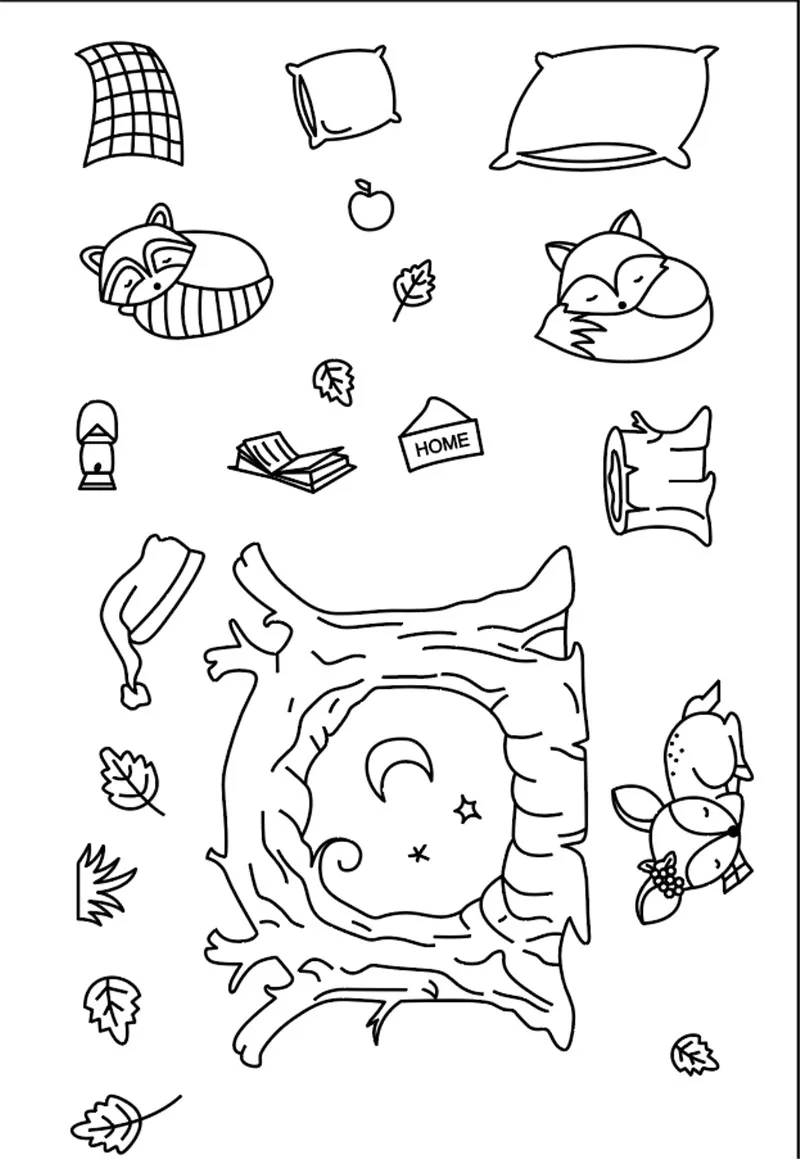 HOME