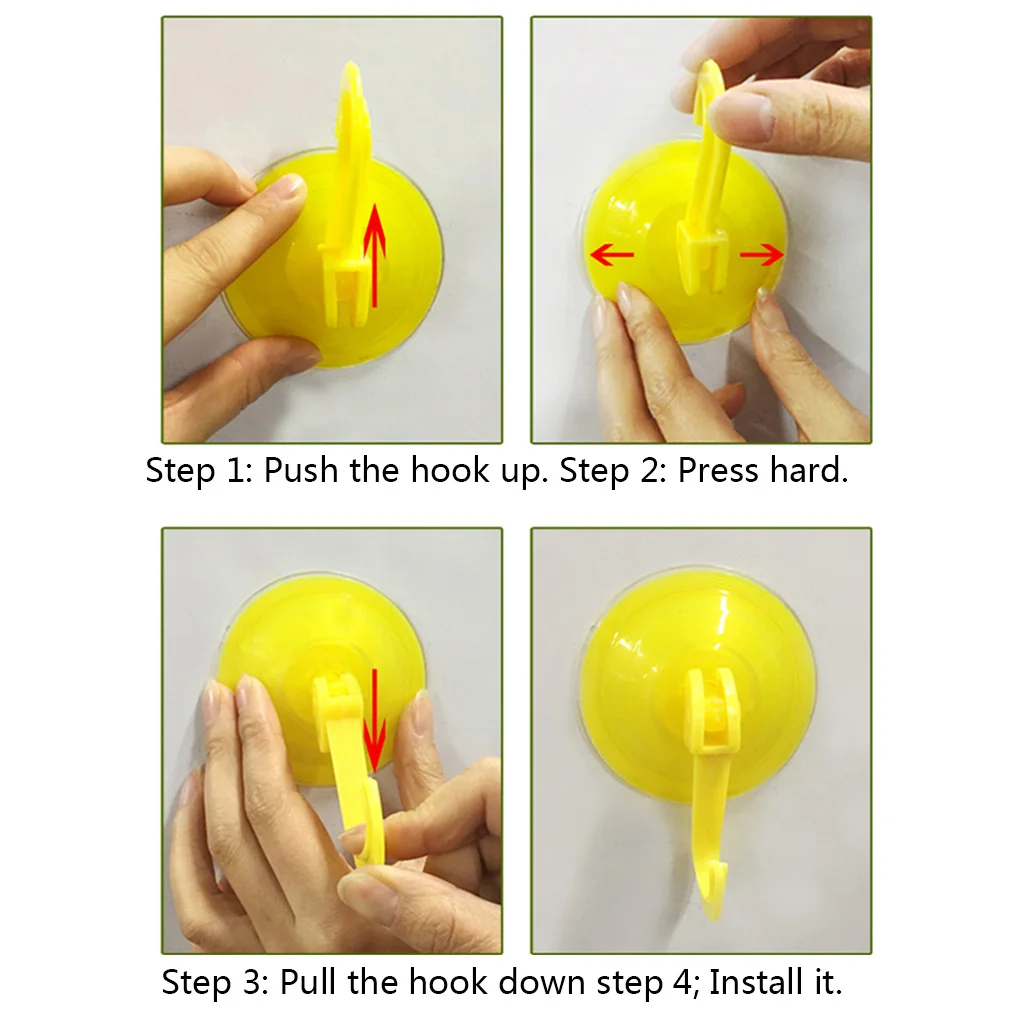 Step 1: Push the hook up. Step 2: Press hard.

Step 3: Pull the hook down step 4; Install it.