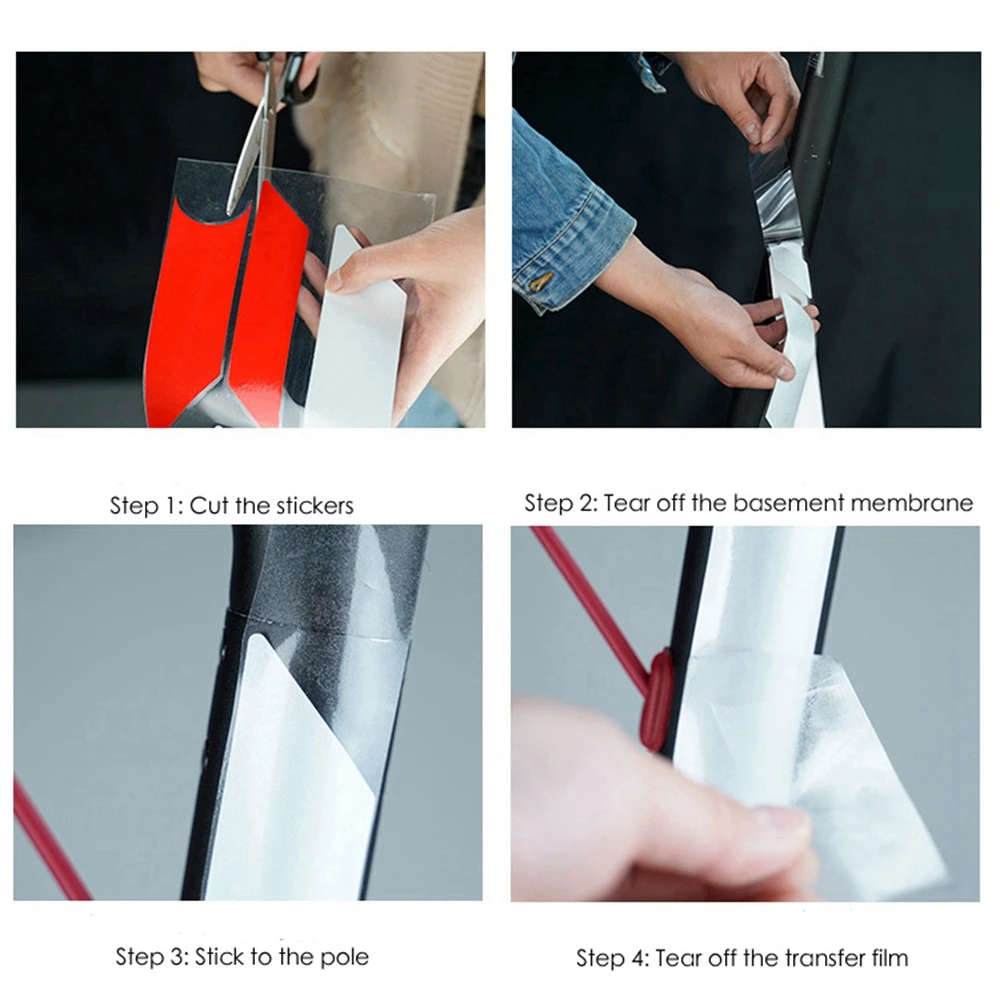 Step 1: Cut the stickers

Step 2: Tear off the basement membrane

Step 3: Stick to the pole

Step 4: Tear off the transfer film