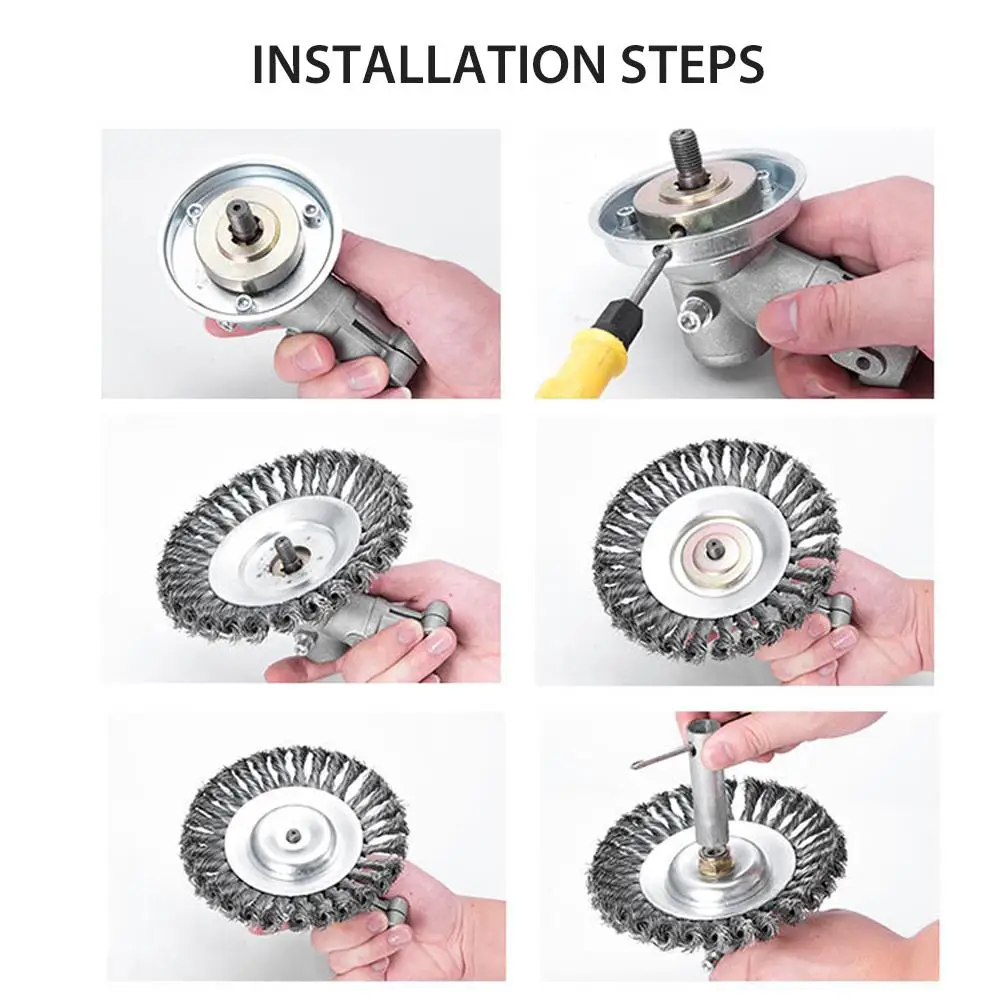 INSTALLATION STEPS