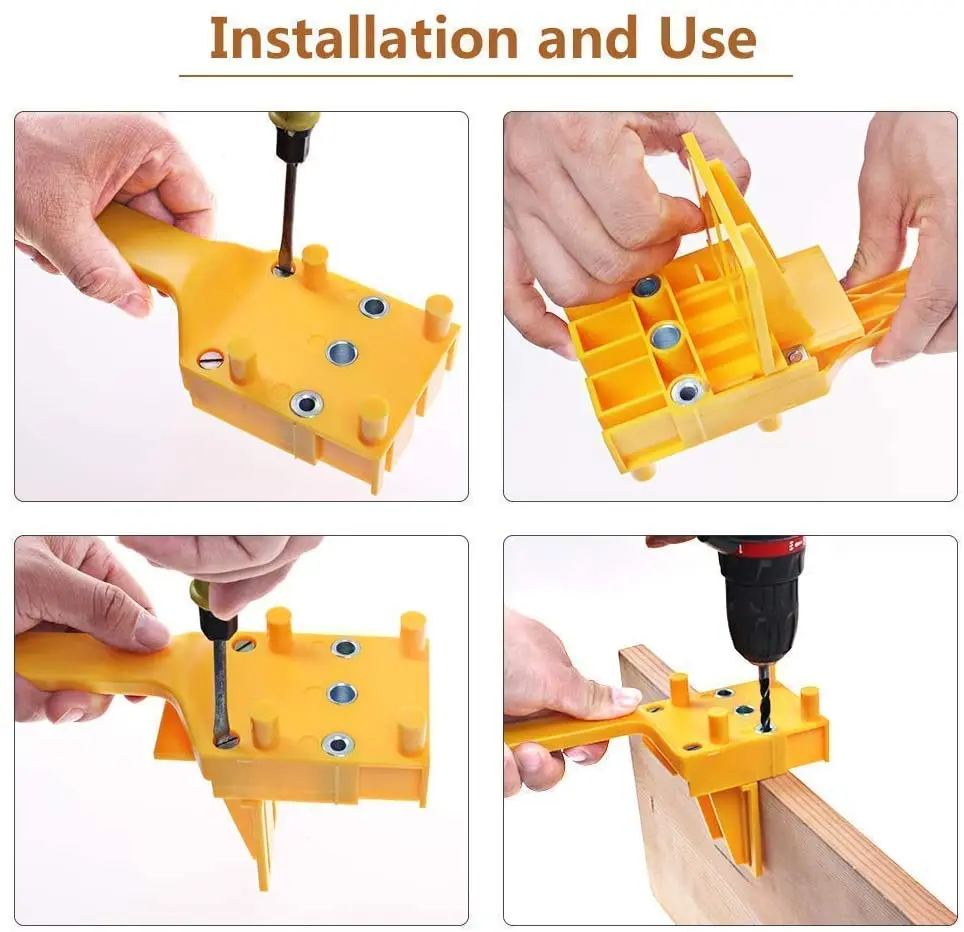 Installation and Use