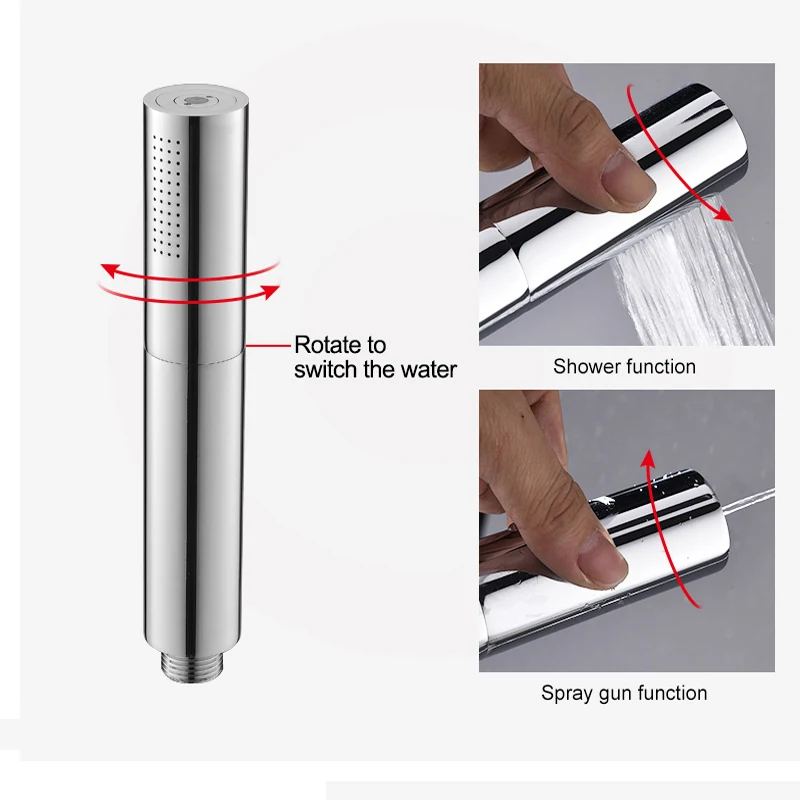 Rotate to switch the water

Shower function

Spray gun function