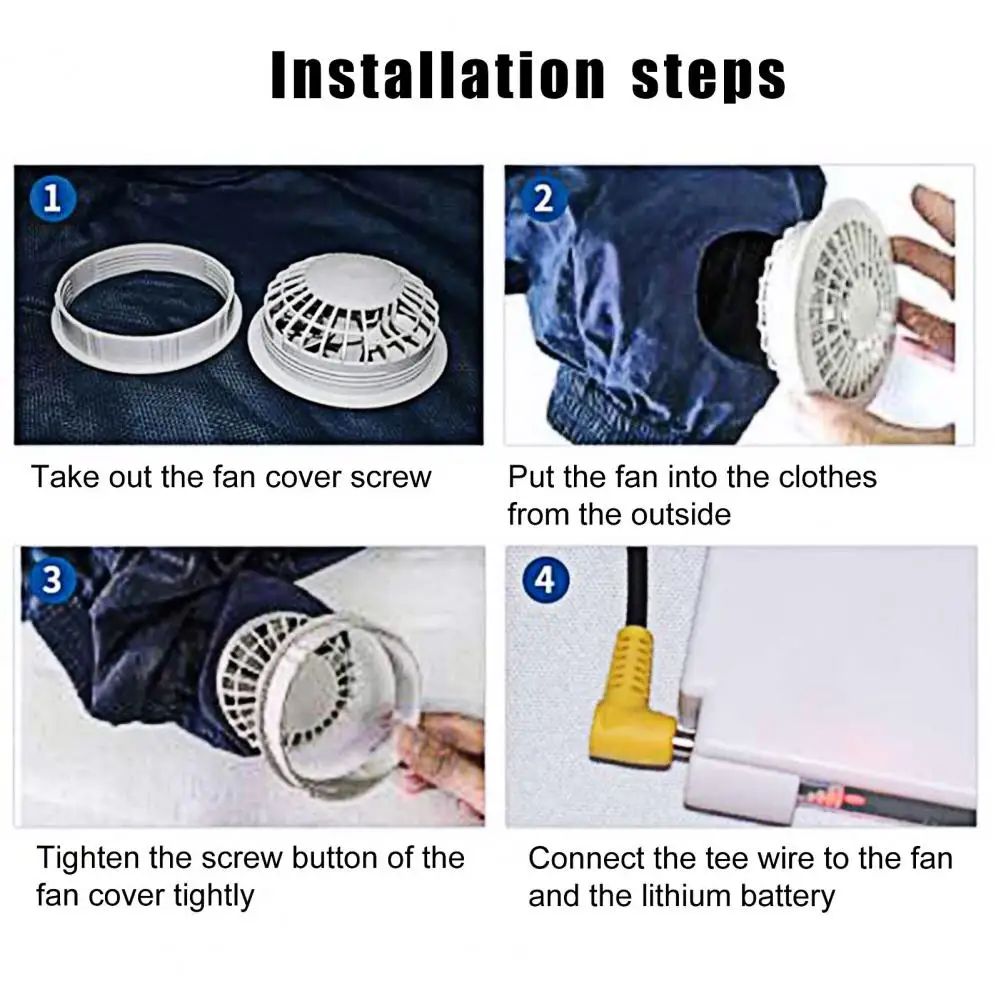 Installation steps

1

Take out the fan cover screw

2

Put the fan into the clothes from the outside

3

Tighten the screw button of the fan cover tightly

4

Connect the tee wire to the fan and the lithium battery