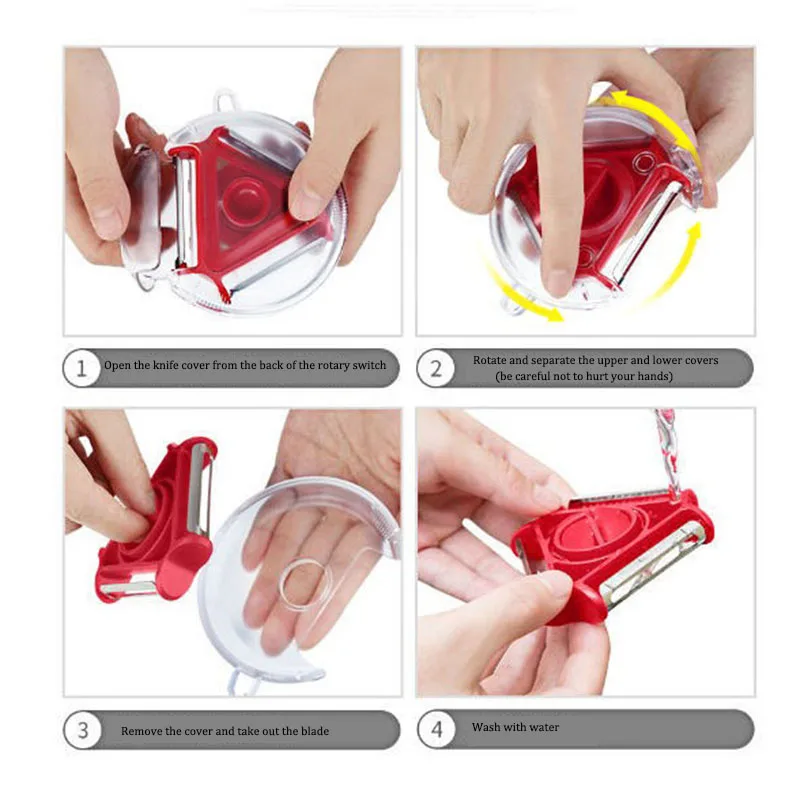 1 Open the knife cover from the back of the rotary switch

2 Rotate and separate the upper and lower covers (be careful not to hurt your hands)

3 Remove the cover and take out the blade

4 Wash with water