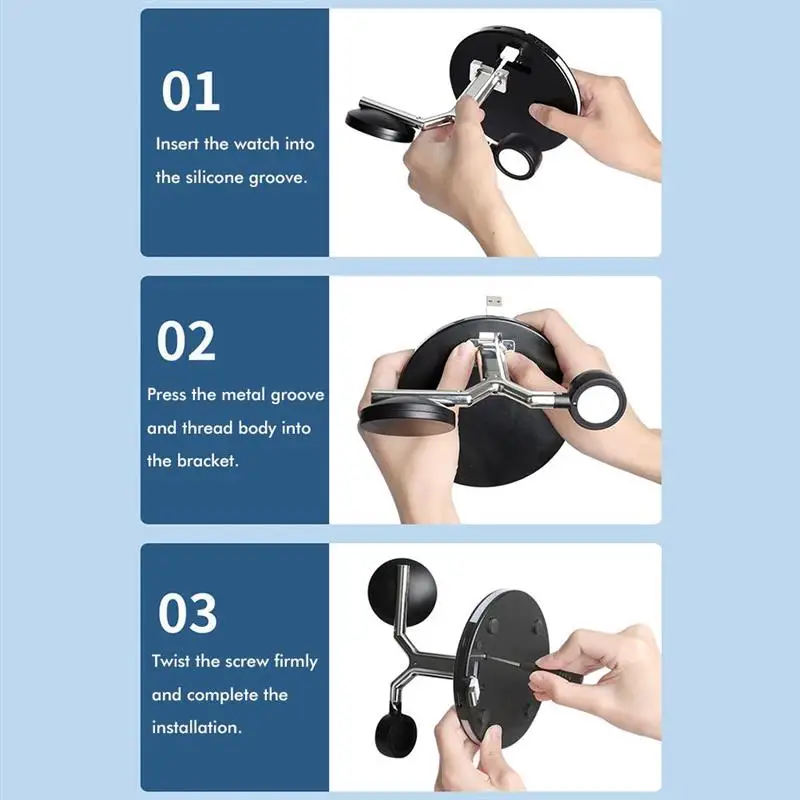 01

Insert the watch into the silicone groove.

02

Press the metal groove and thread body into the bracket.

03

Twist the screw firmly and complete the installation.