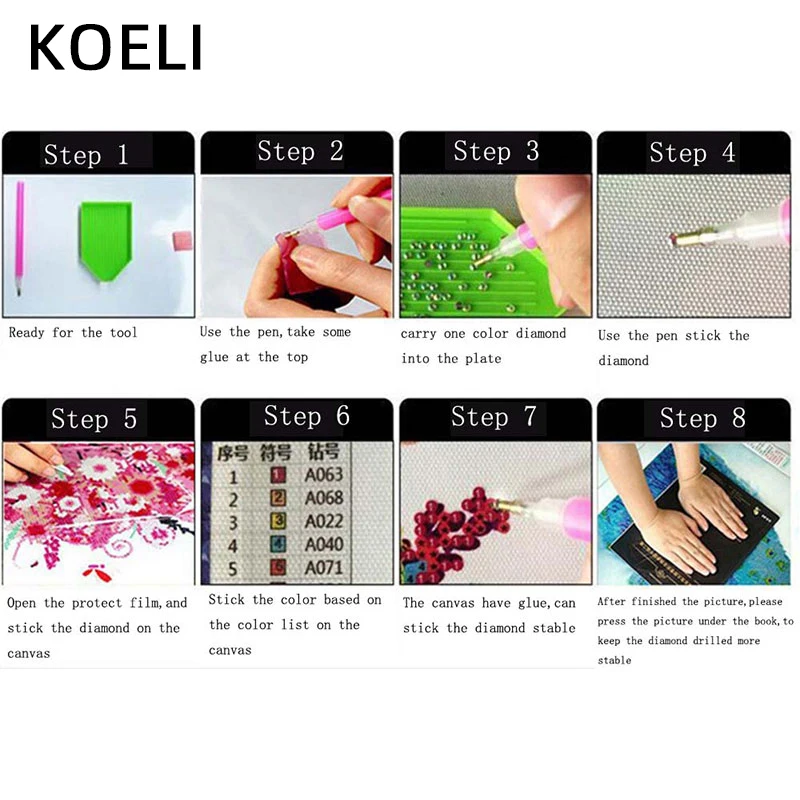 KOELI

Step 1

Ready for the tool

Step 2

Use the pen,take some glue at the top

Step 3

carry one color diamond into the plate

Step 4

Use the pen stick the diamond

Step 5

Open the protect film,and stick the diamond on the canvas

Step 6

| 序号 | 符号 | 钻号 |
|---|---|---|
| 1 | 1 | A063 |
| 2 | 2 | A068 |
| 3 | 3 | A022 |
| 4 | 4 | A040 |
| 5 | 5 | A071 |

Stick the color based on the color list on the canvas

Step 7

The canvas have glue,can stick the diamond stable

Step 8

After finished the picture,please press the picture under the book,to keep the diamond drilled more stable