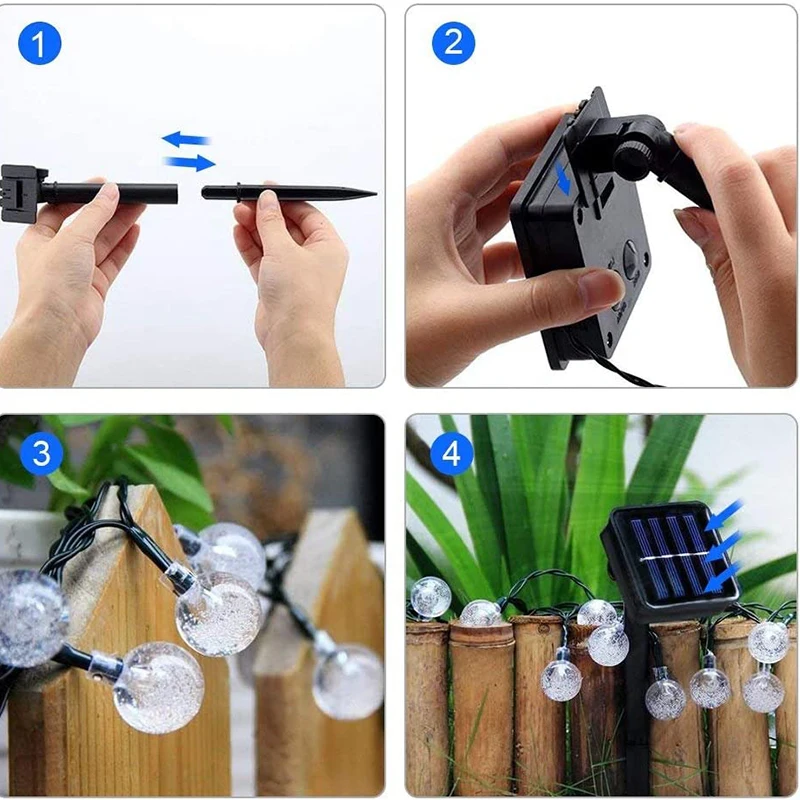 1
2
3
4