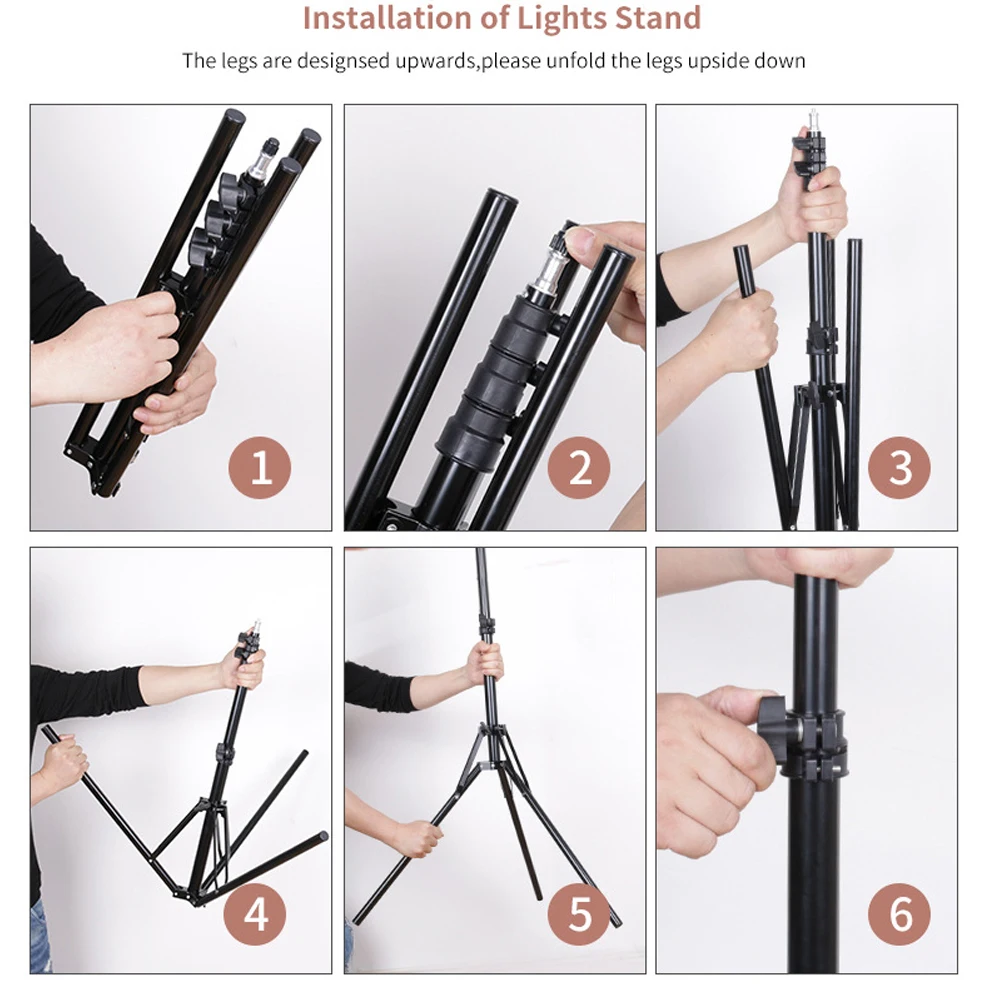 Installation of Lights Stand

The legs are designsed upwards,please unfold the legs upside down

1

2

3

4

5

6