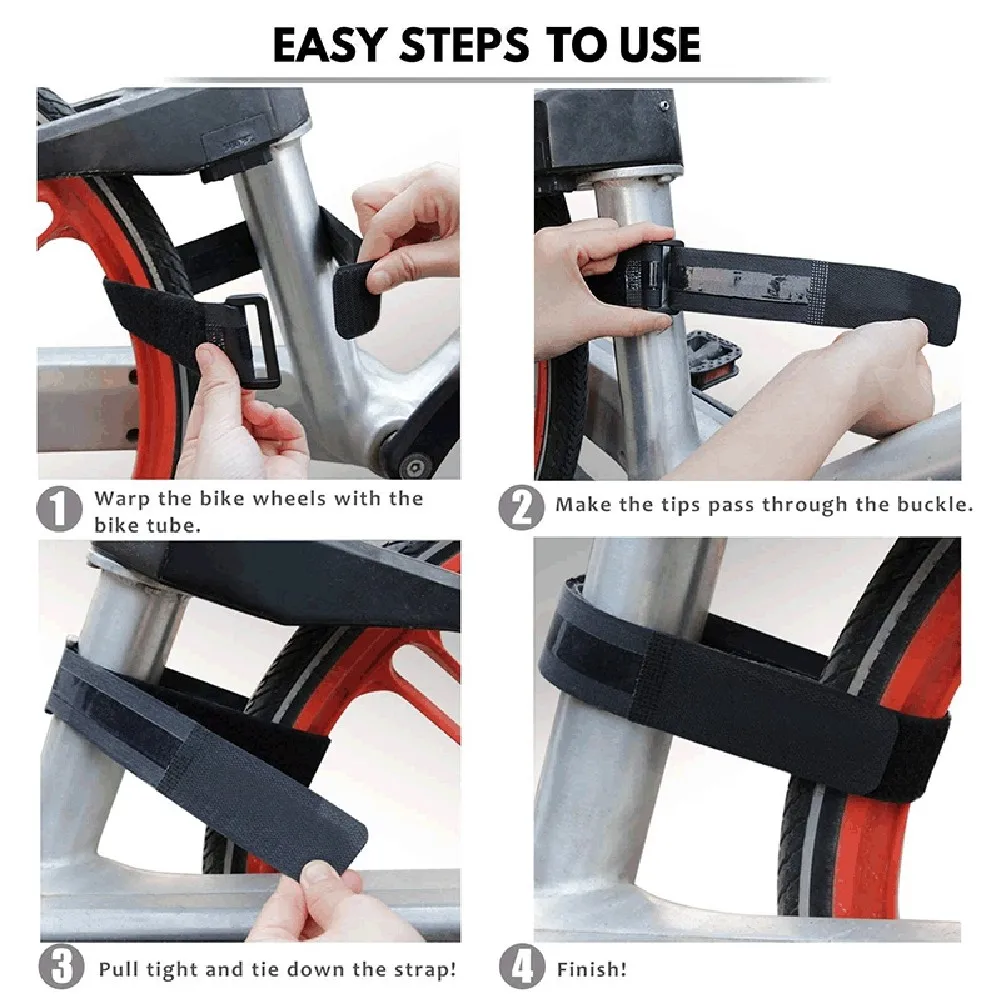 EASY STEPS TO USE

1 Warp the bike wheels with the bike tube.

2 Make the tips pass through the buckle.

3 Pull tight and tie down the strap!

4 Finish!