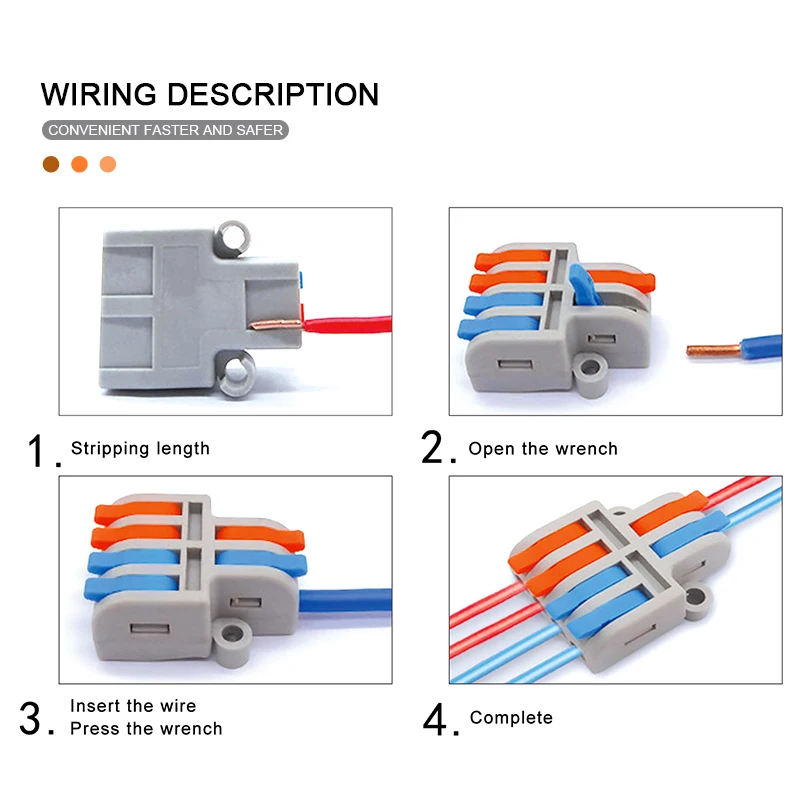 WIRING DESCRIPTION

CONVENIENT FASTER AND SAFER

1. Stripping length

2. Open the wrench

3. Insert the wire
Press the wrench

4. Complete