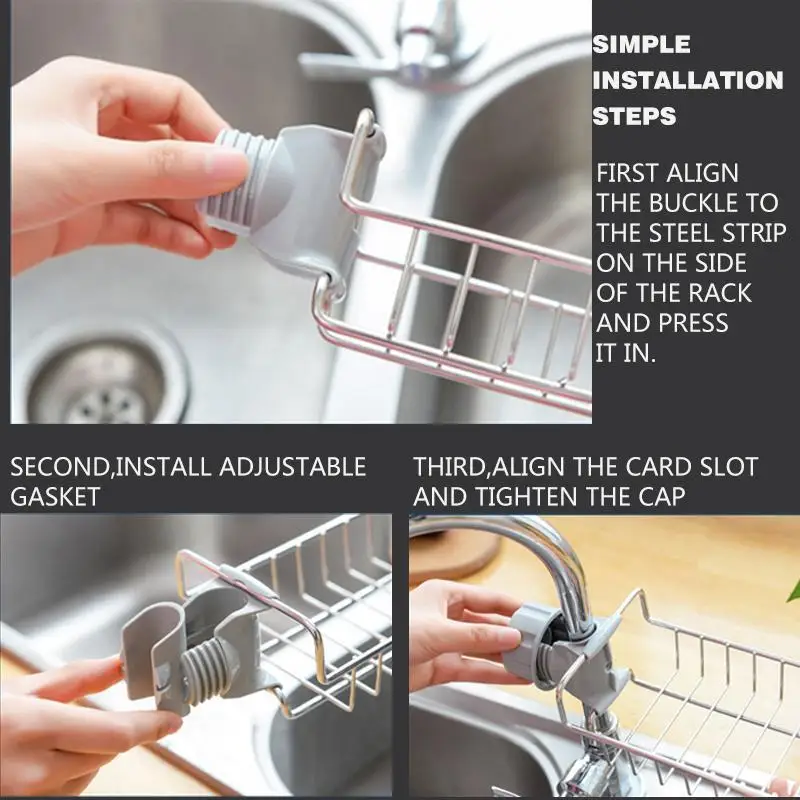 SIMPLE INSTALLATION STEPS

FIRST ALIGN THE BUCKLE TO THE STEEL STRIP ON THE SIDE OF THE RACK AND PRESS IT IN.

SECOND,INSTALL ADJUSTABLE GASKET

THIRD,ALIGN THE CARD SLOT AND TIGHTEN THE CAP