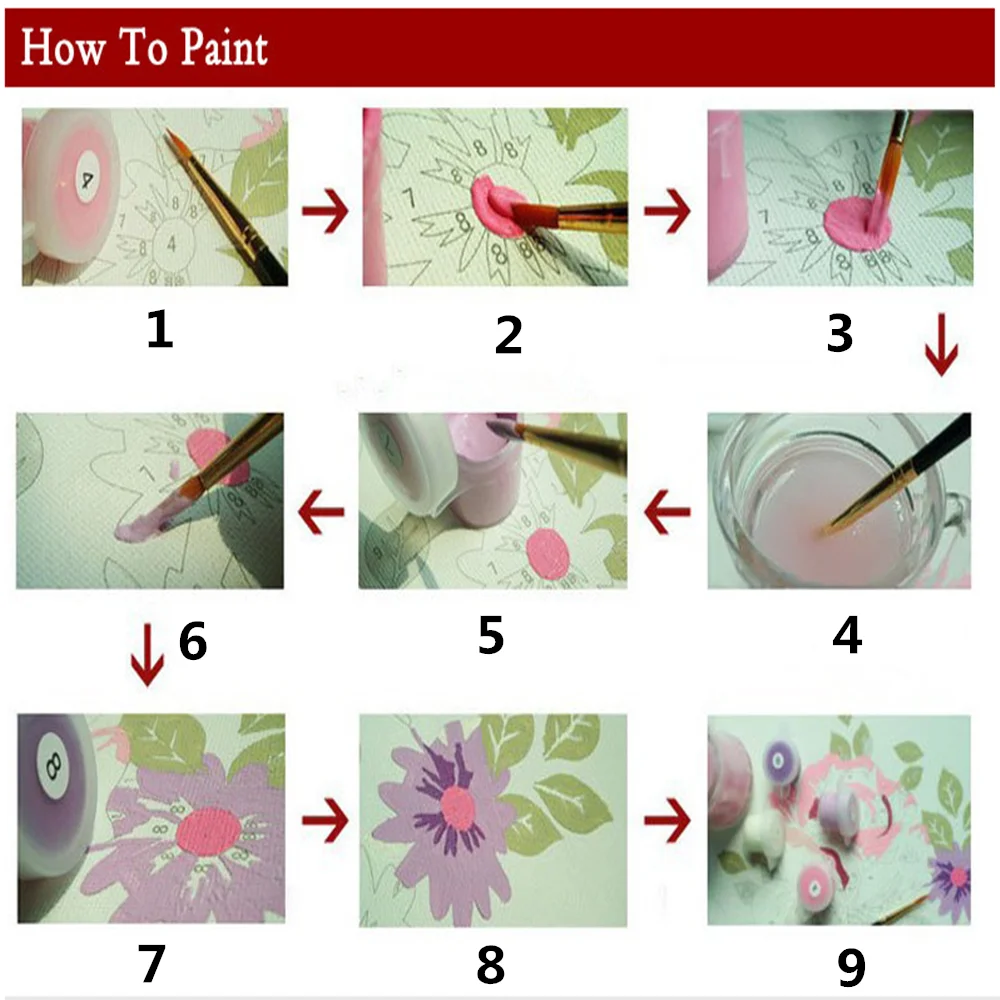 How To Paint

1

2

3

6

5

4

7

8

9