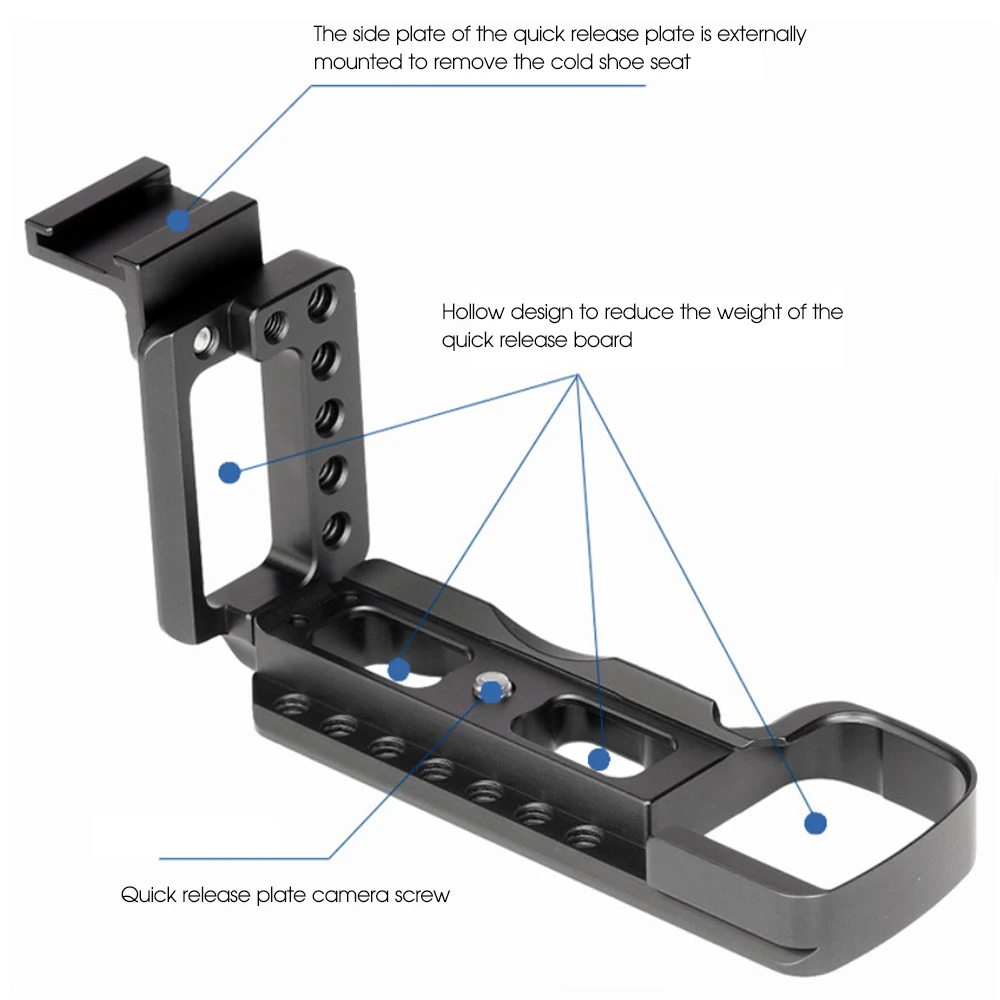 The side plate of the quick release plate is externally mounted to remove the cold shoe seat

Hollow design to reduce the weight of the quick release board

Quick release plate camera screw