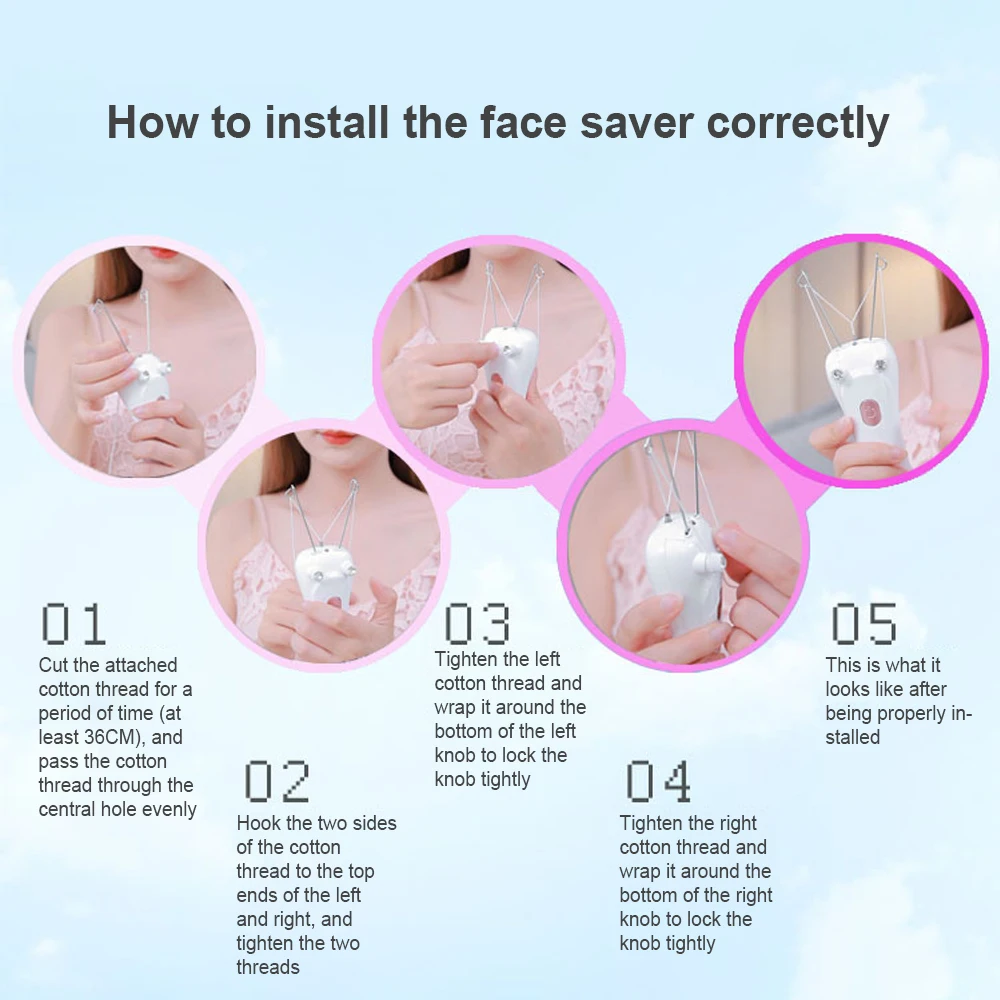 How to install the face saver correctly

01
Cut the attached cotton thread for a period of time (at least 36CM), and pass the cotton thread through the central hole evenly

02
Hook the two sides of the cotton thread to the top ends of the left and right, and tighten the two threads

03
Tighten the left cotton thread and wrap it around the bottom of the left knob to lock the knob tightly

04
Tighten the right cotton thread and wrap it around the bottom of the right knob to lock the knob tightly

05
This is what it looks like after being properly installed