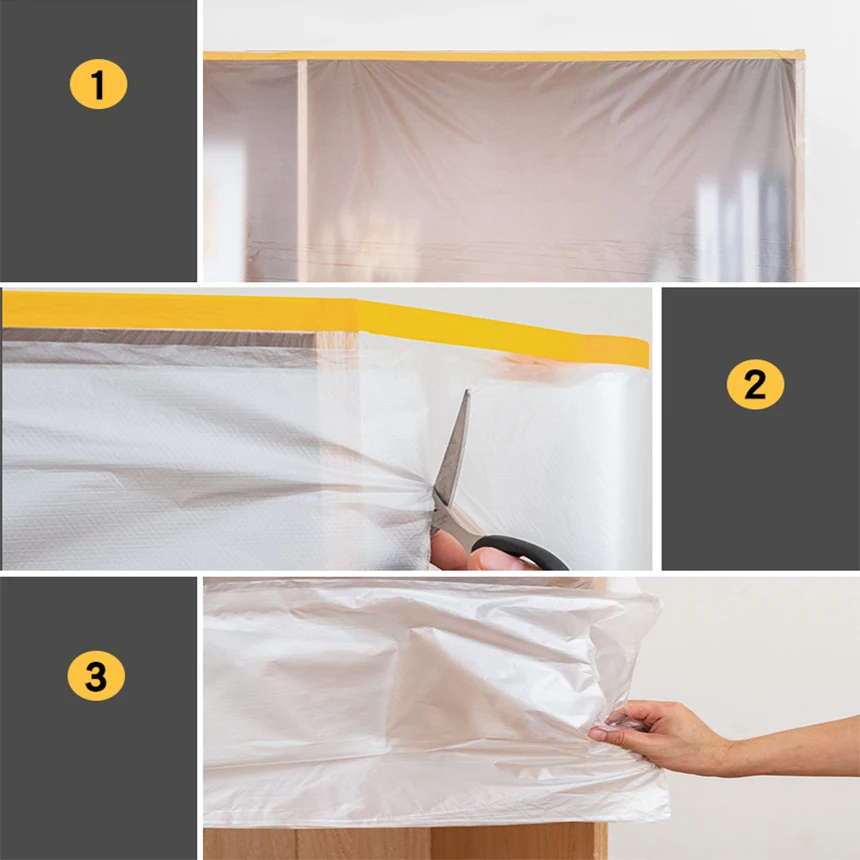 1

2

3