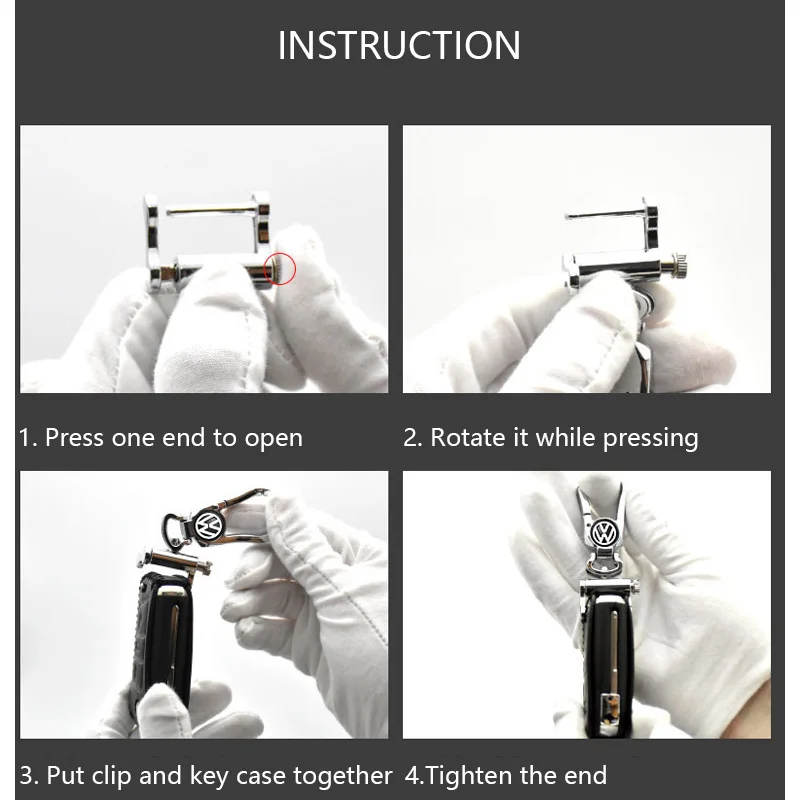 INSTRUCTION

1. Press one end to open

2. Rotate it while pressing

3. Put clip and key case together

4.Tighten the end